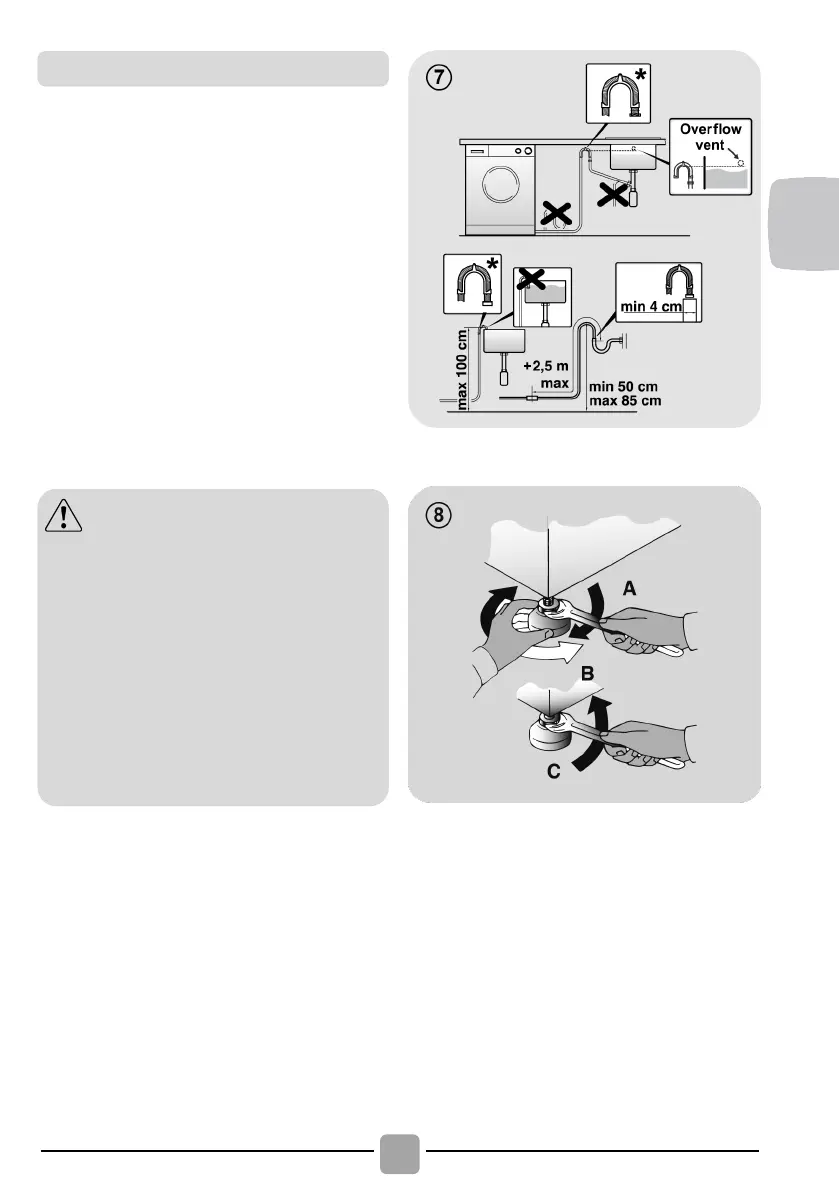 7

*

Overflow vent

*

min 4 cm

max 100 cm

+2,5 m max

min 50 cm max 85 cm

8

A

B

C