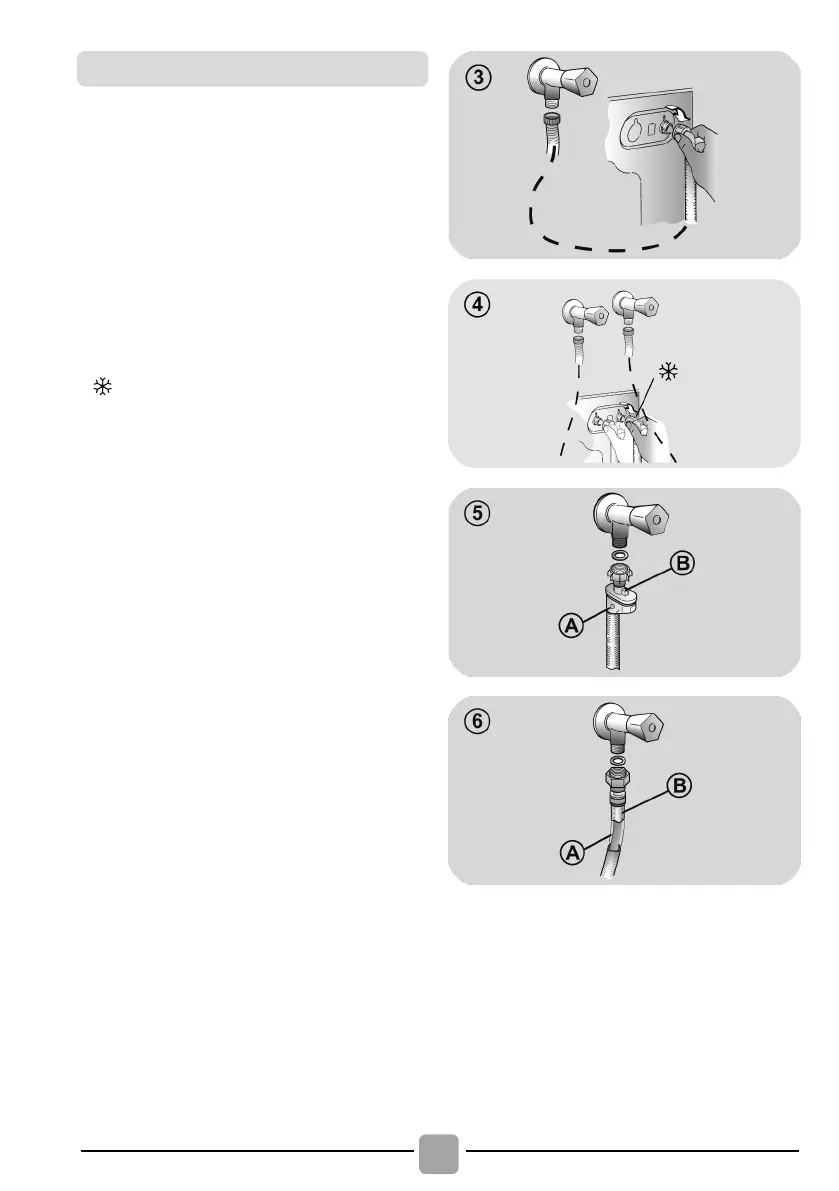 3

4

5

B

A

6

B

A