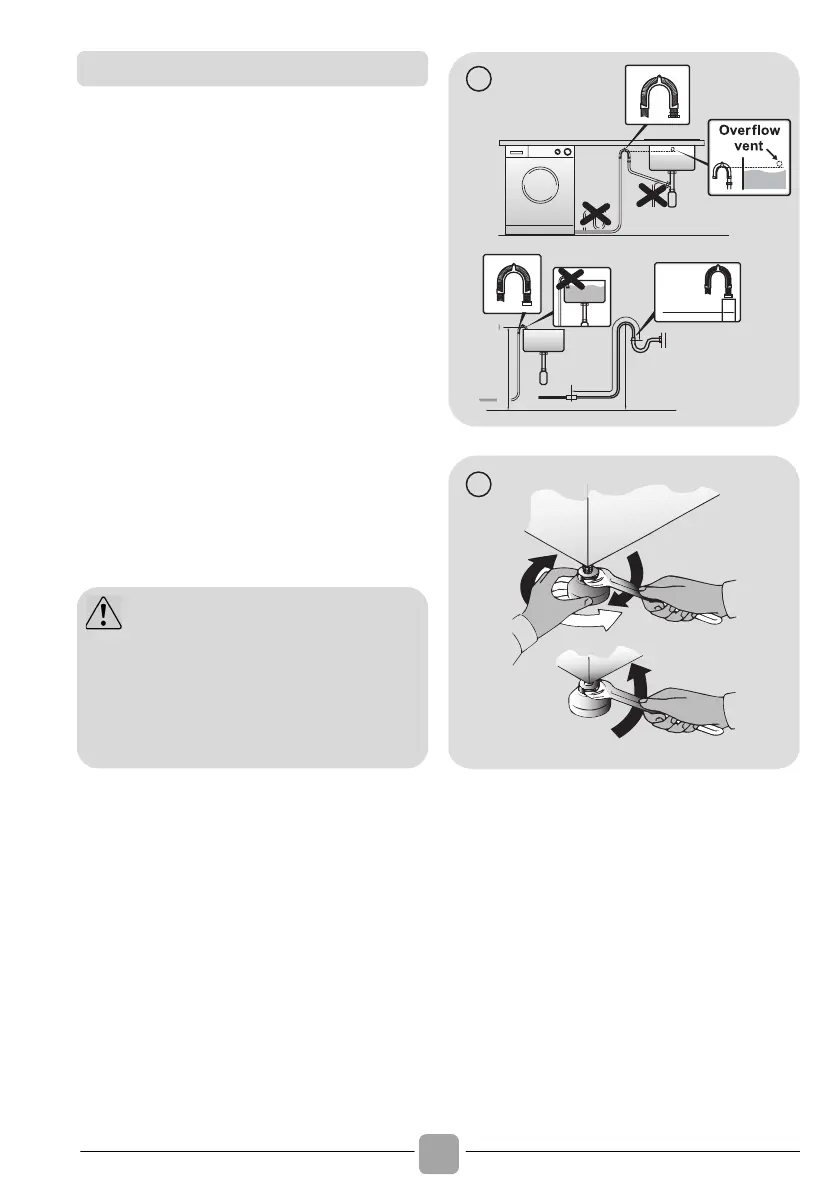 Overflow vent