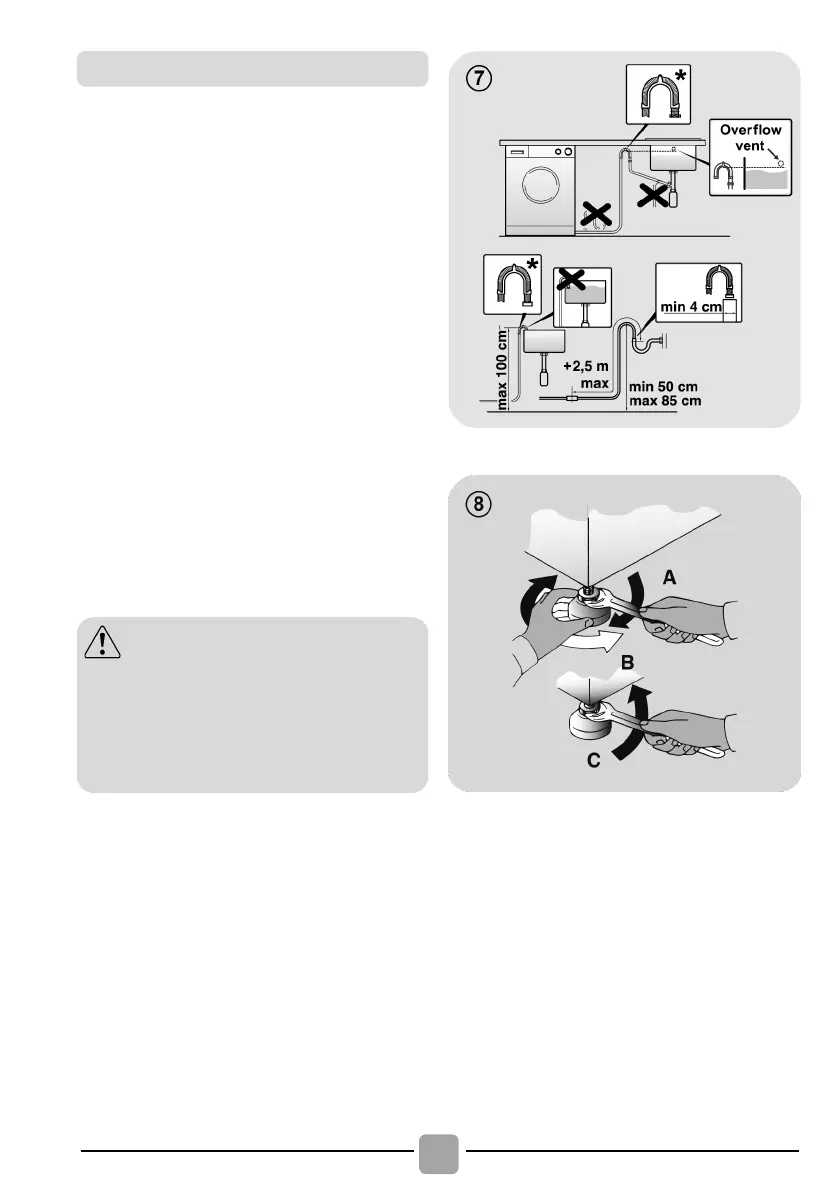 7

*

Overflow vent

*

min 4 cm

max 100 cm

+2,5 m max

min 50 cm max 85 cm

8

A

B

C