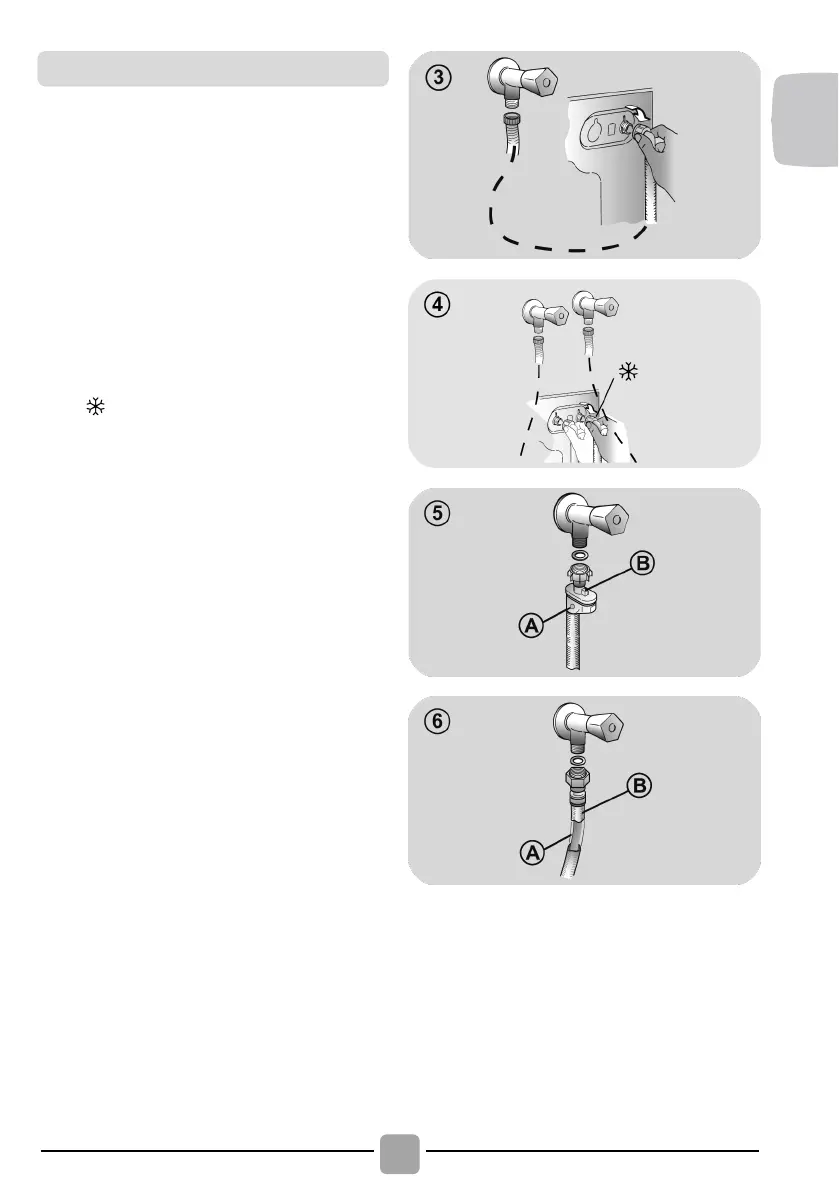 3

4

5

B

A

6

B

A