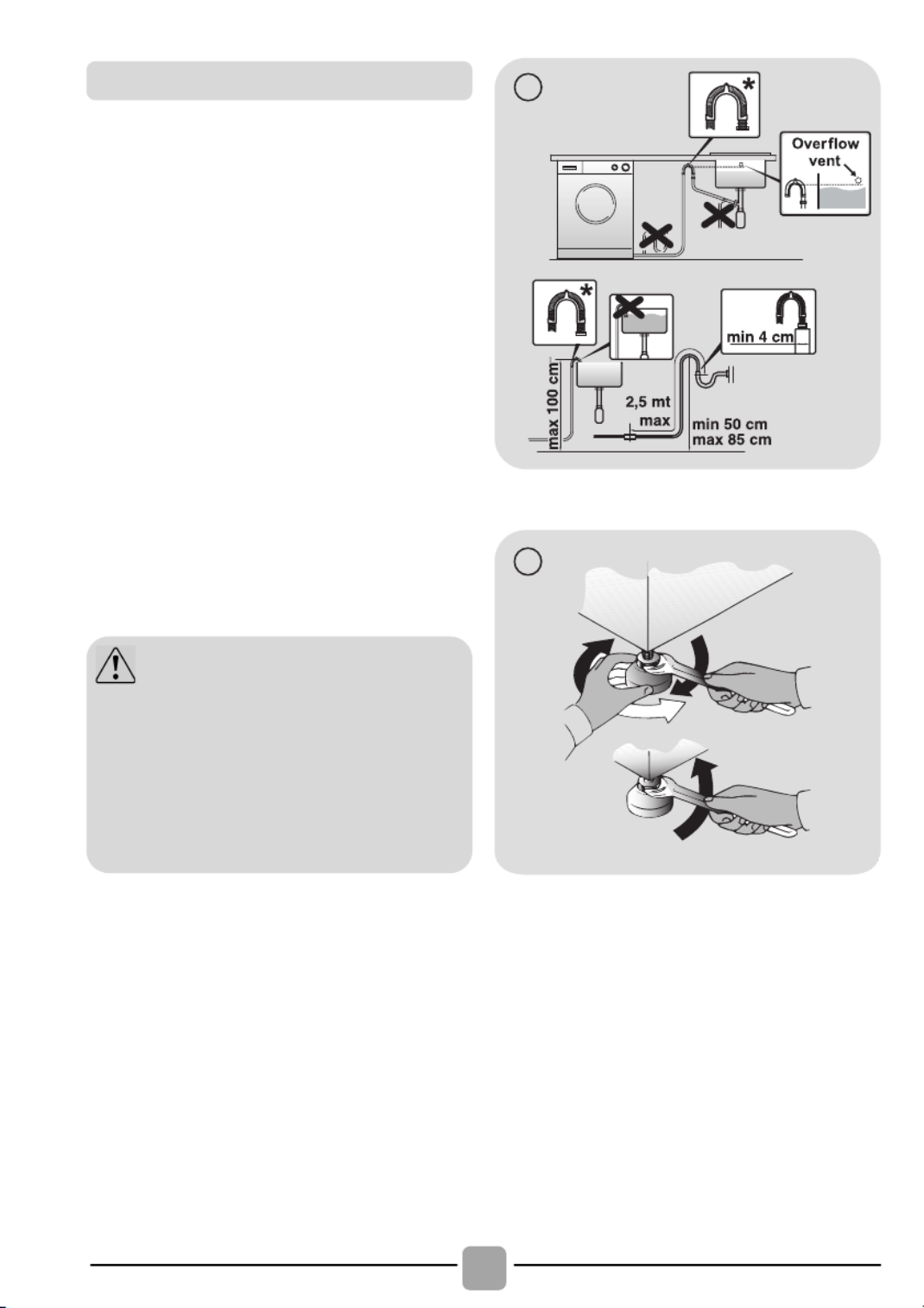 *

Overflow vent

*

min 4 cm

max 100 cm

2,5 mt max

min 50 cm
max 85 cm