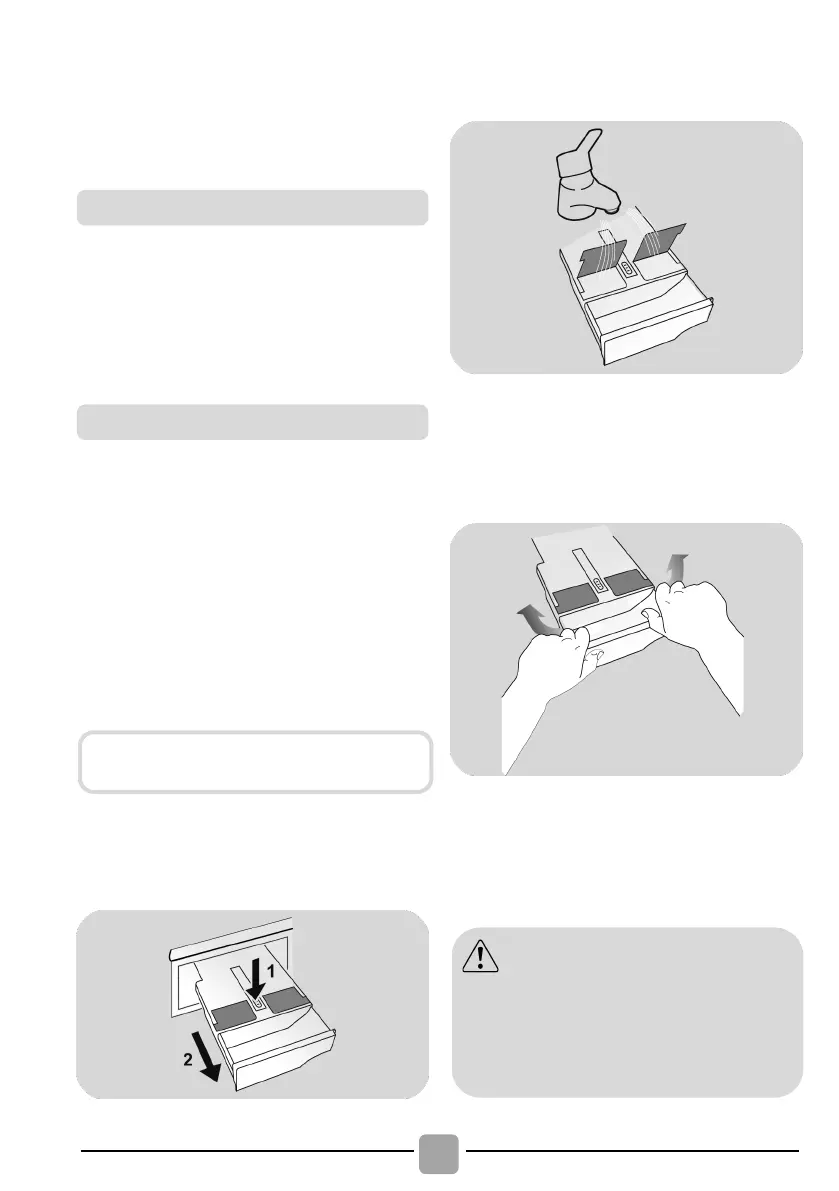 1

2