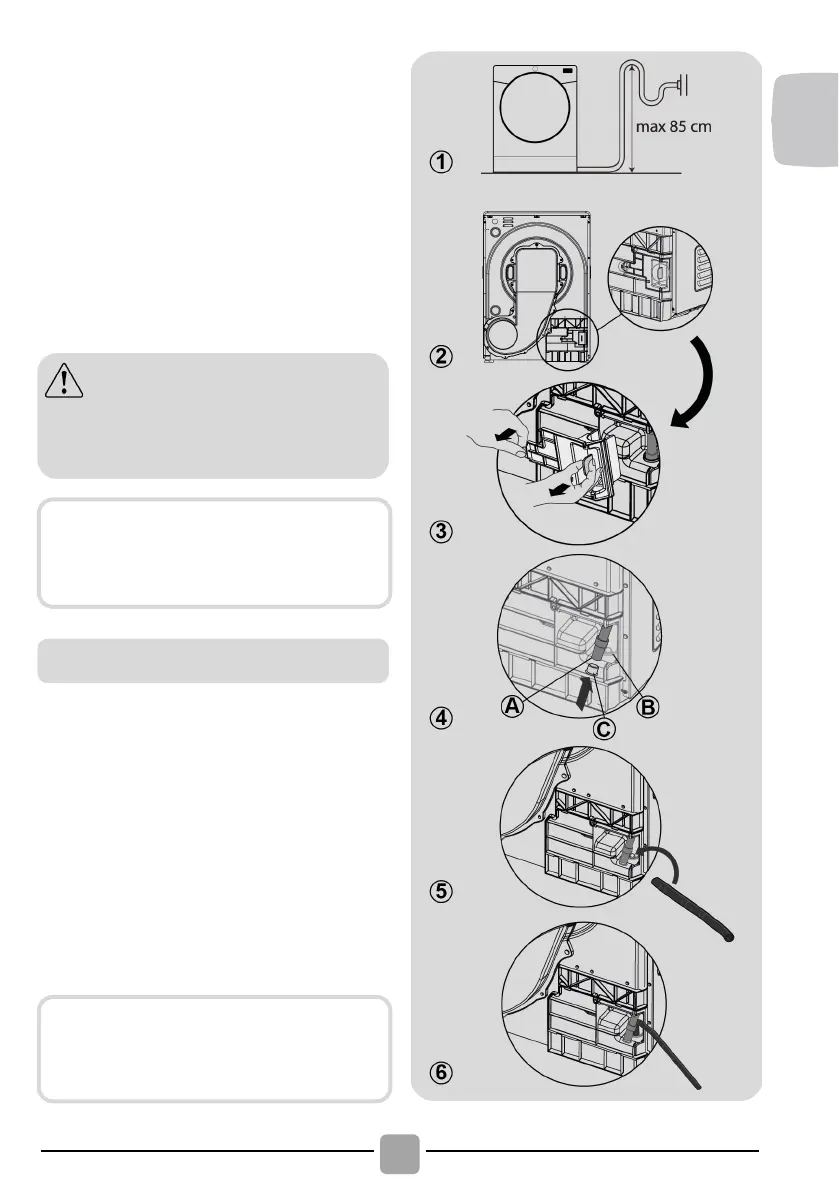 max 85 cm

①

②

③

④

A

B

C

⑤

⑥