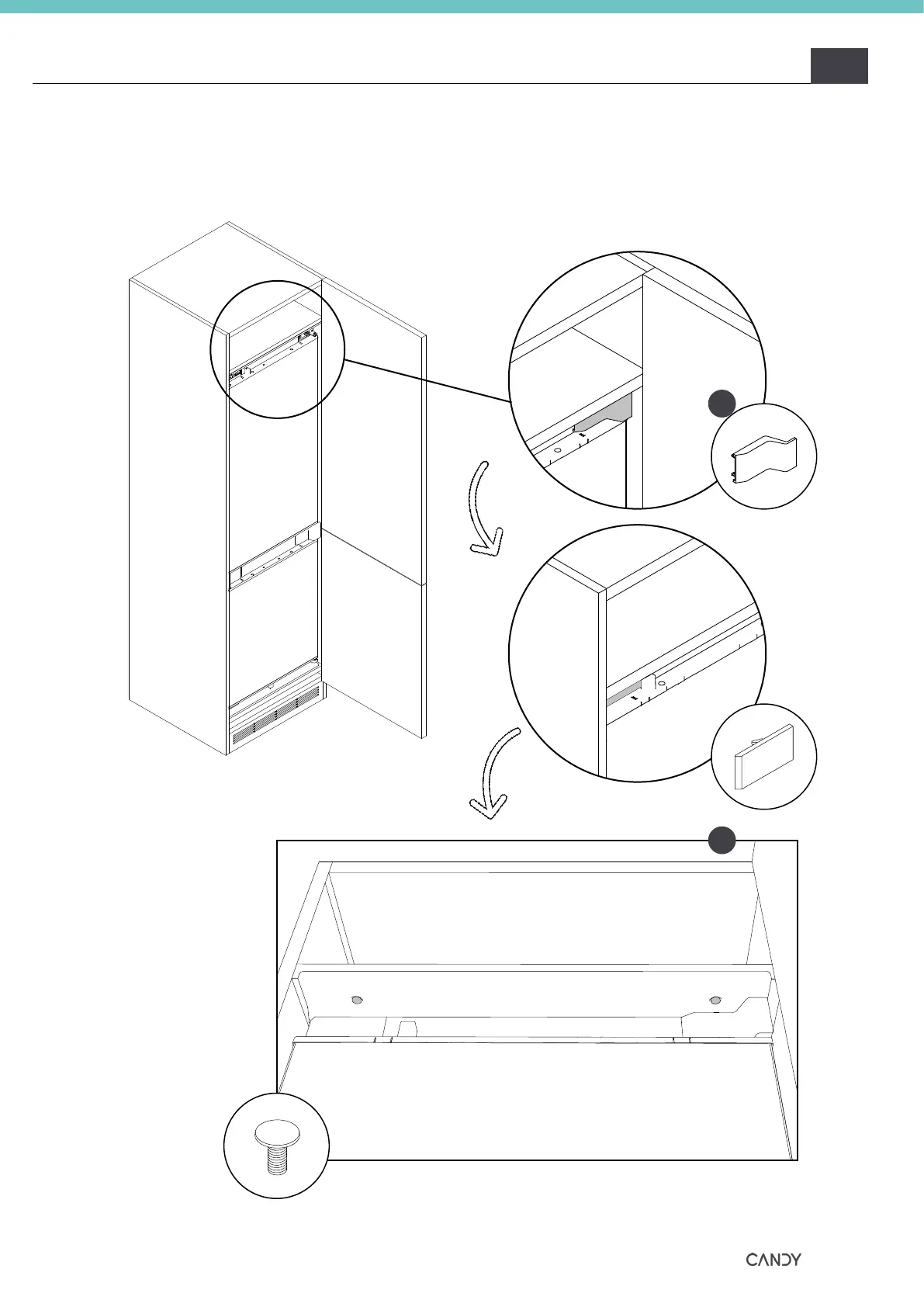 CANDY