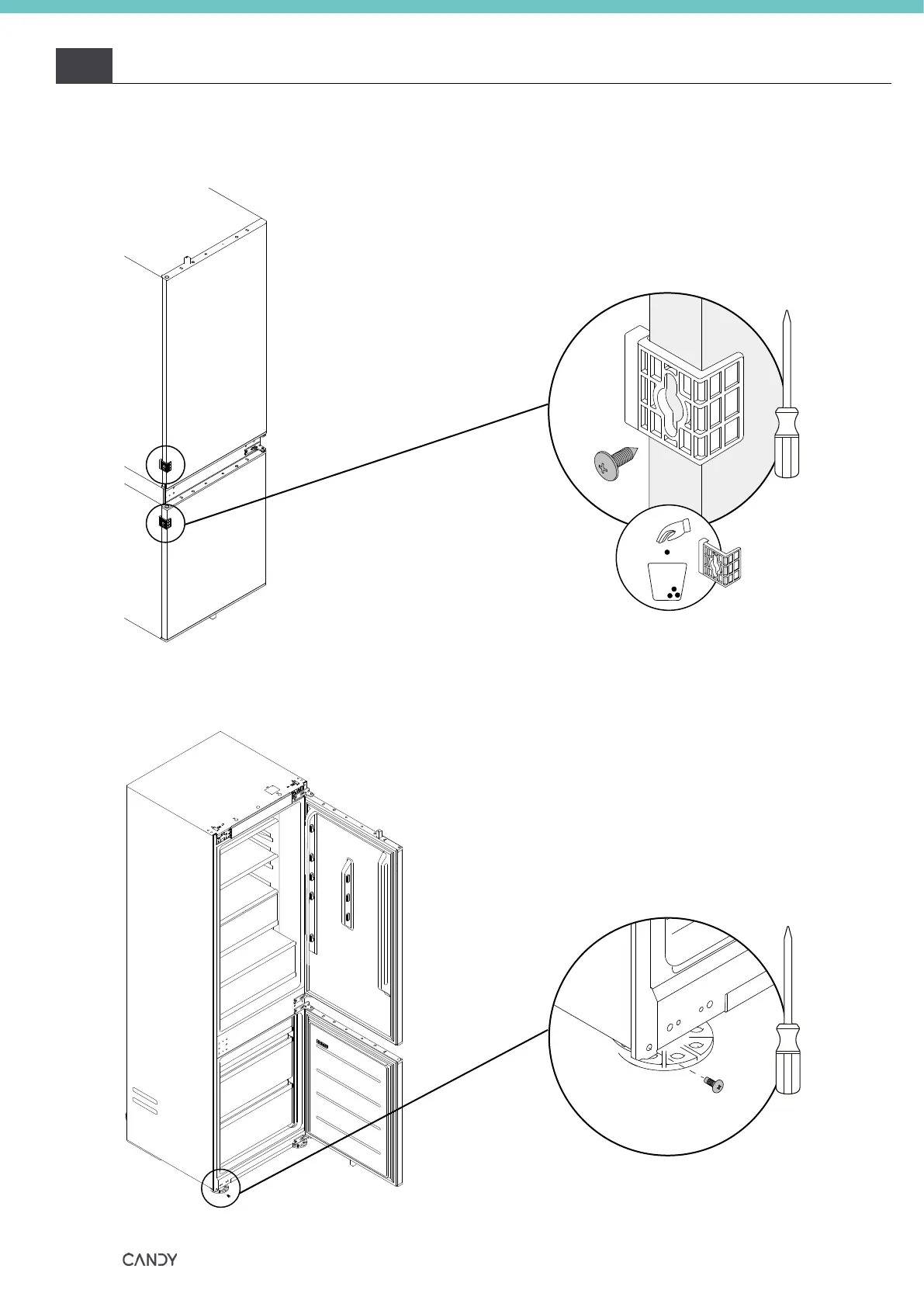 CANDY