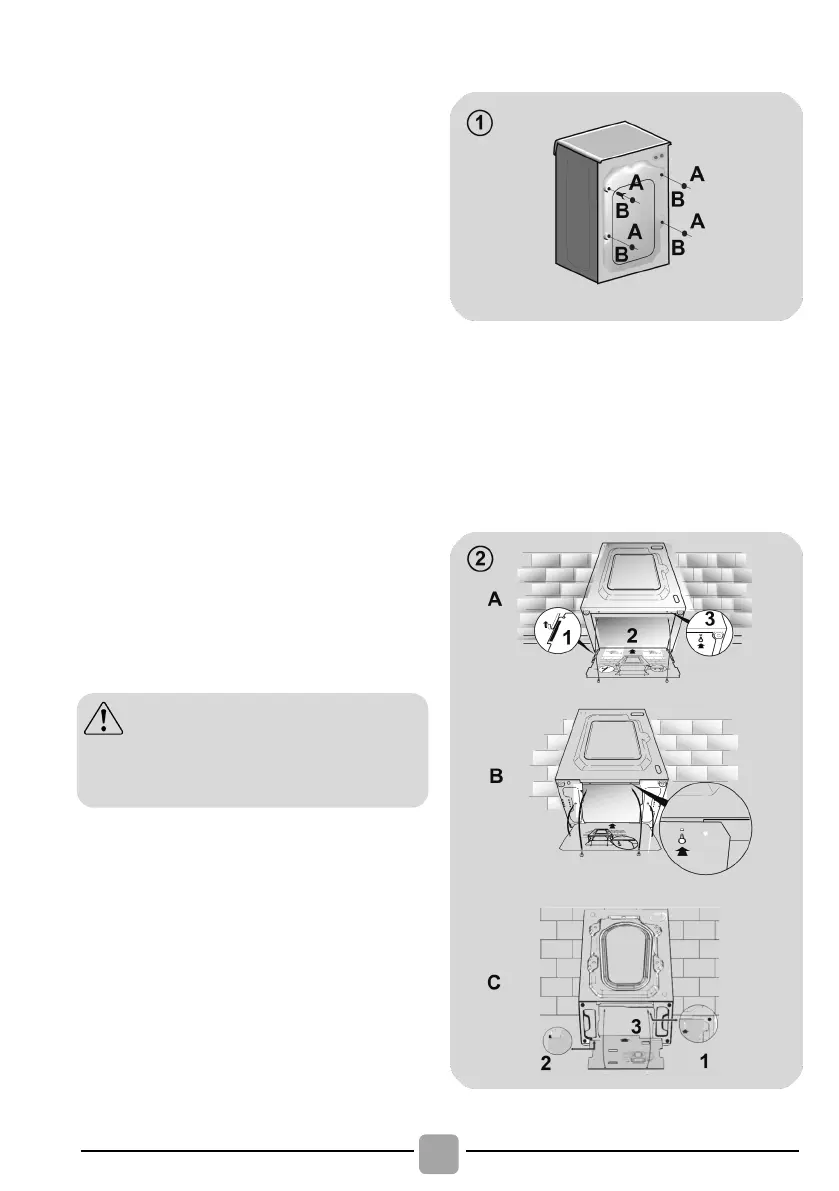 ①

A
B
A
B
A
B
A
B

②

A
1
2
3

B

C
3
2
1