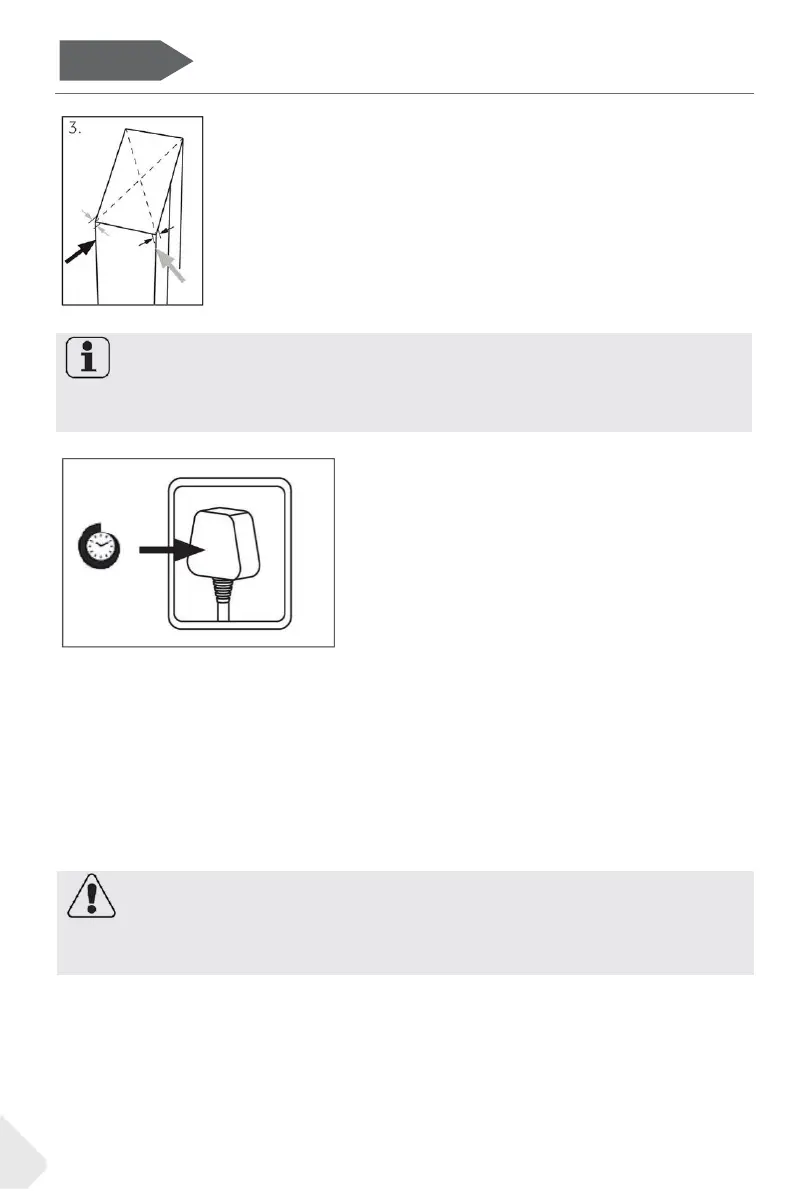 3.