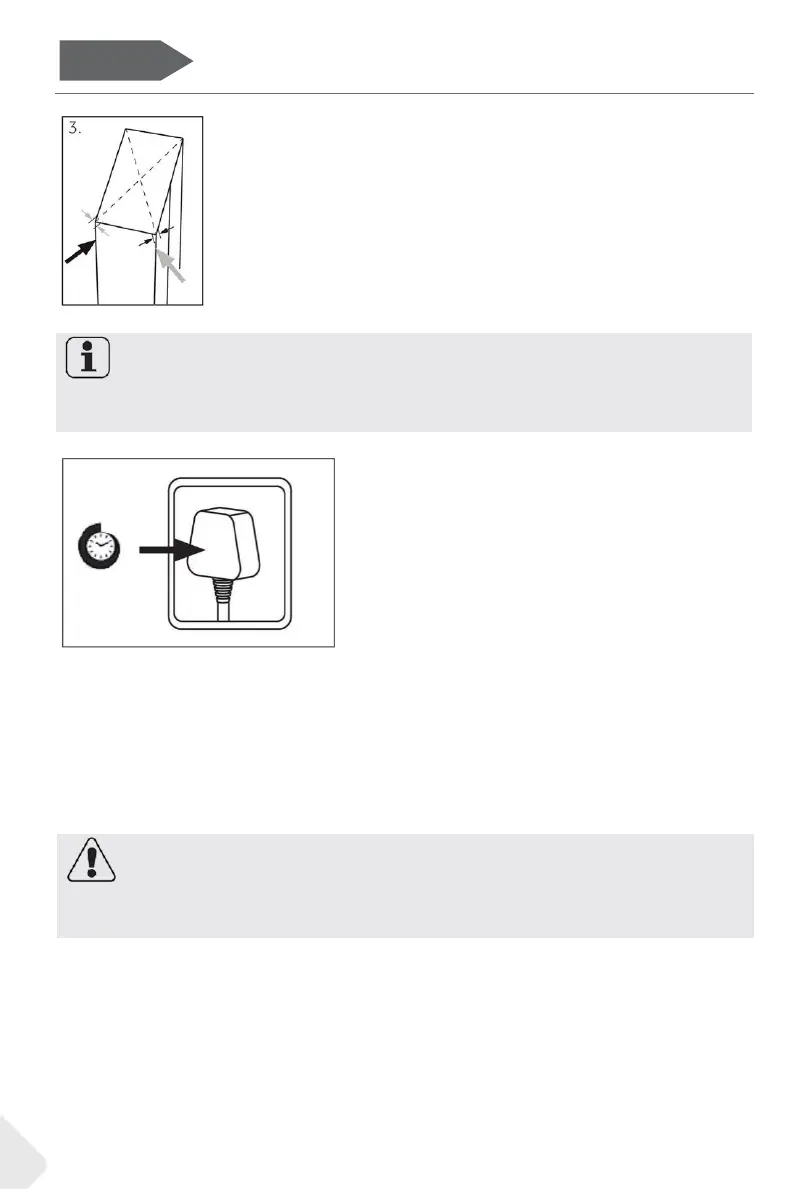 3.