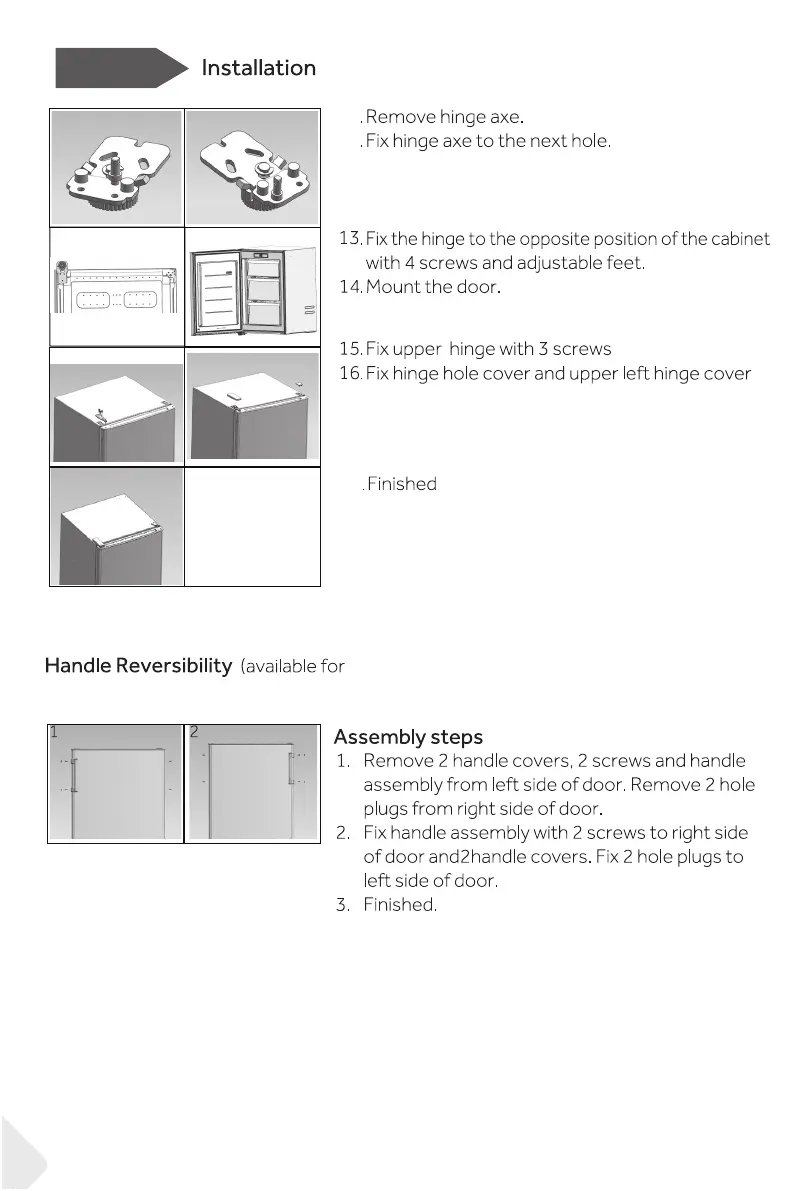 Installation

. Remove hinge axe.
. Fix hinge axe to the next hole.

13. Fix the hinge to the opposite position of the cabinet with 4 screws and adjustable feet.
14. Mount the door.

15. Fix upper hinge with 3 screws
16. Fix hinge hole cover and upper left hinge cover

. Finished

Handle Reversibility (available for

1

2

Assembly steps
1. Remove 2 handle covers, 2 screws and handle assembly from left side of door. Remove 2 hole plugs from right side of door.
2. Fix handle assembly with 2 screws to right side of door and2handle covers. Fix 2 hole plugs to left side of door.
3. Finished.