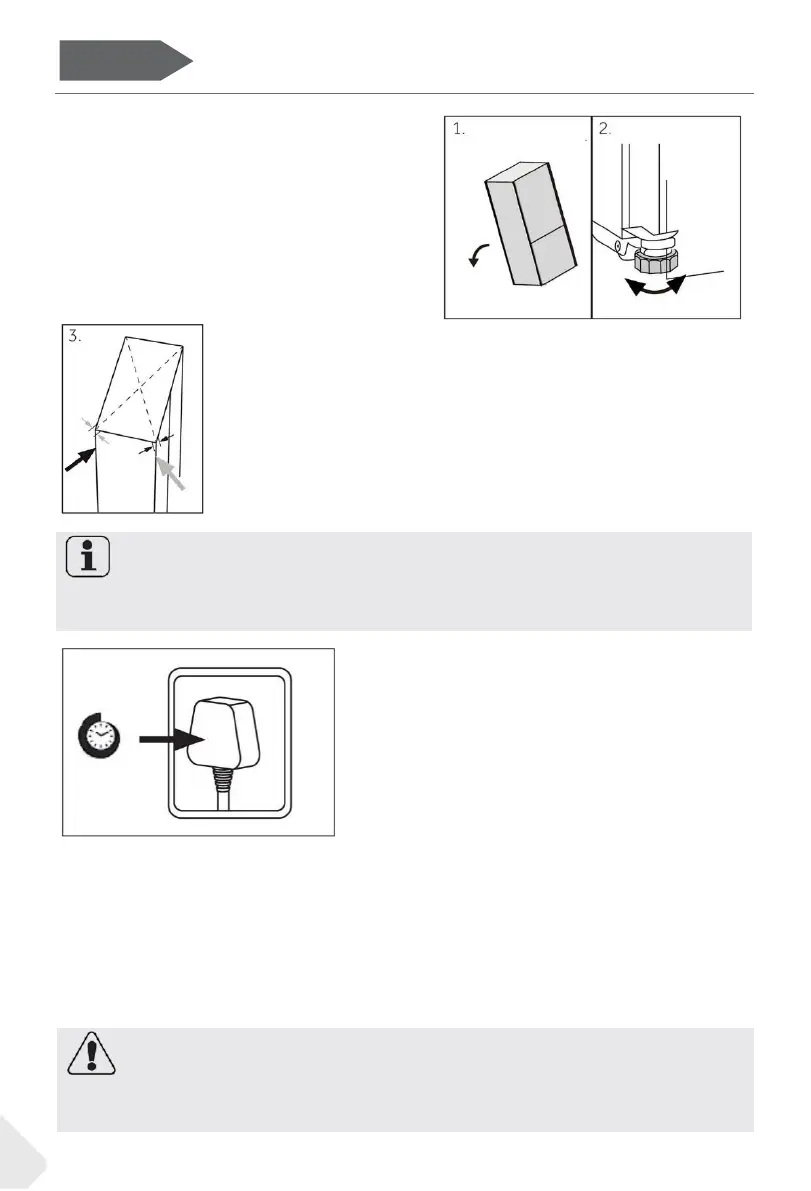 1.

2.

3.