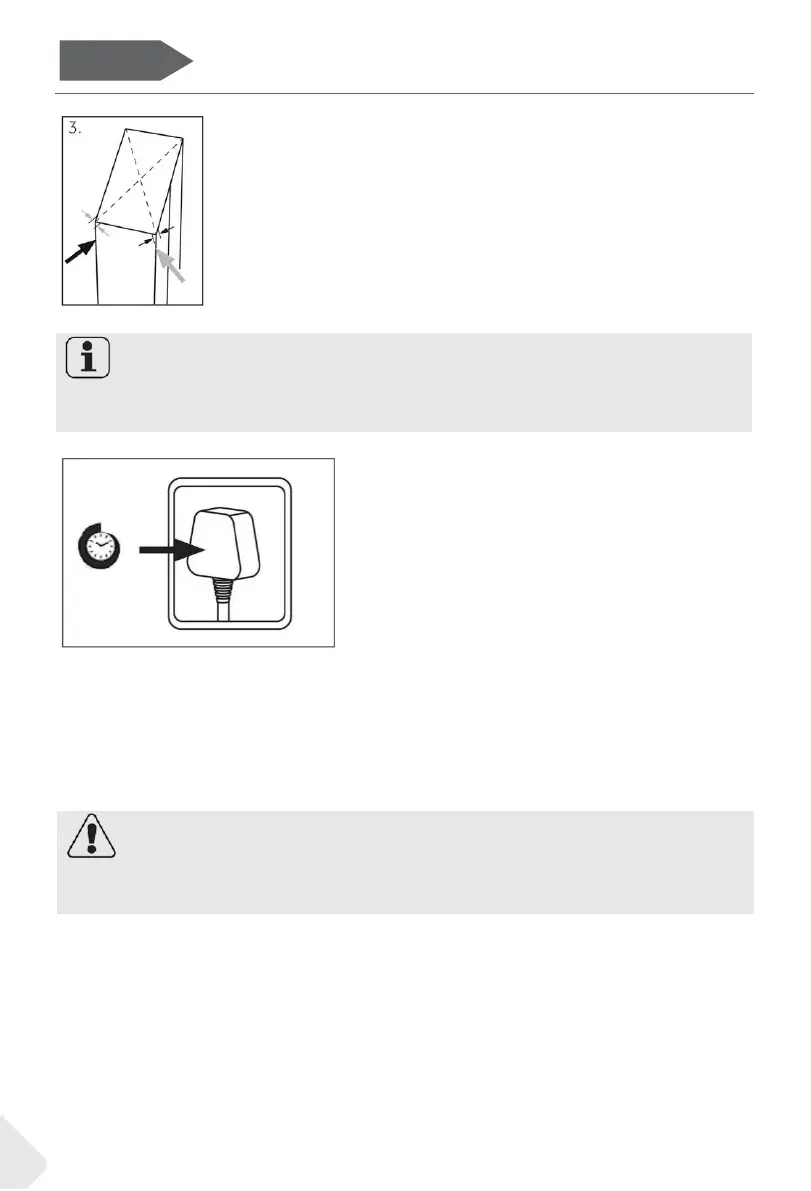 3.