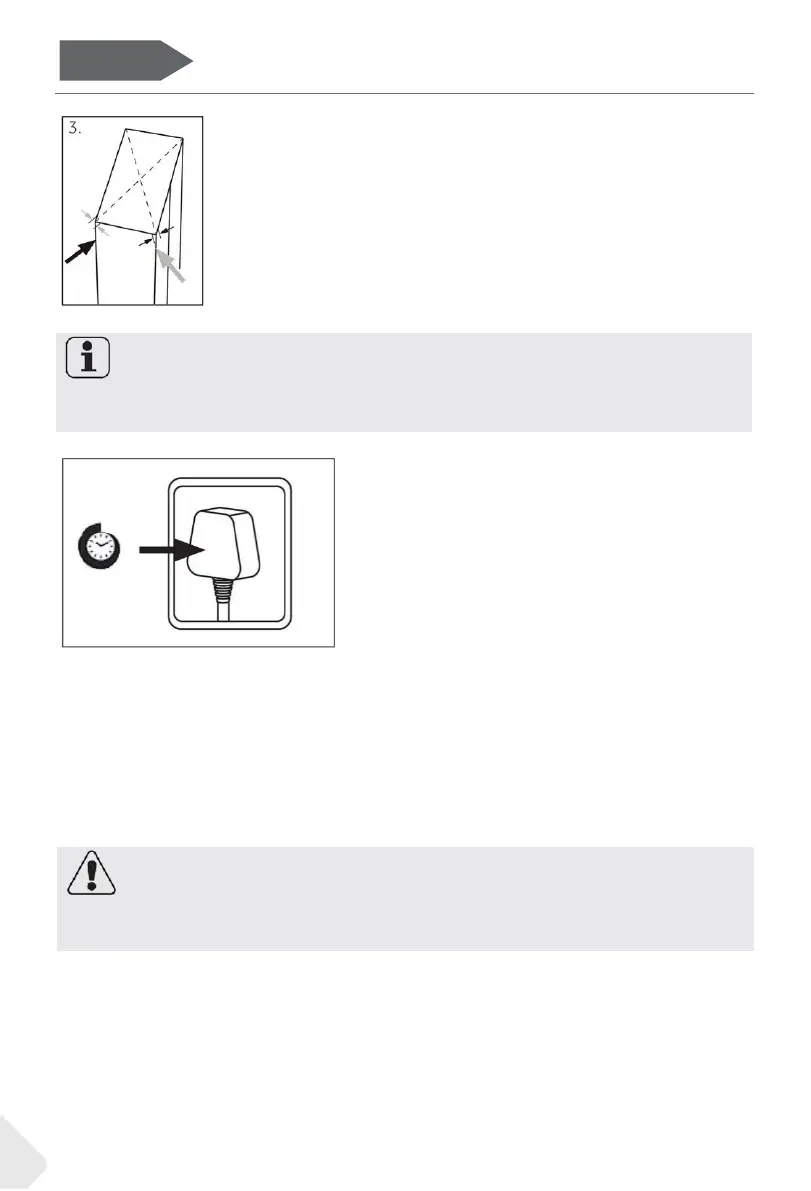 3.