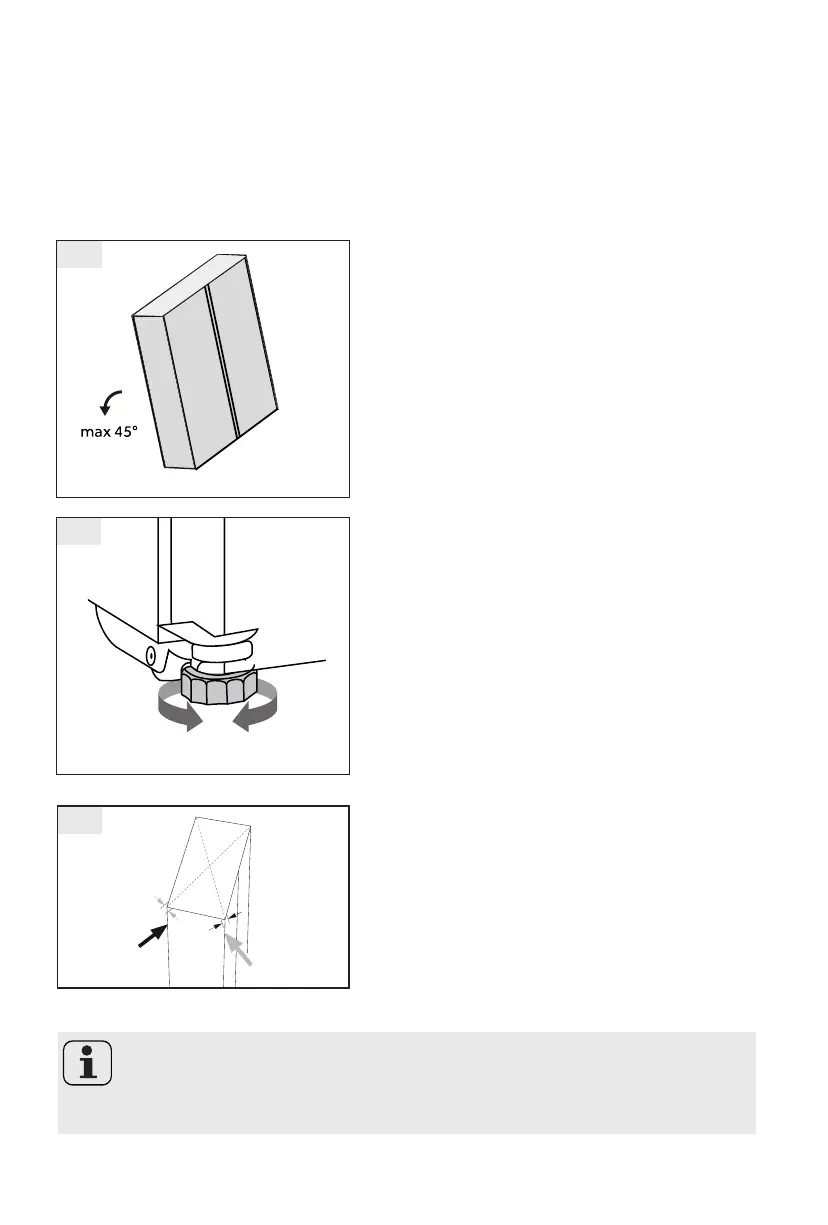 max 45°