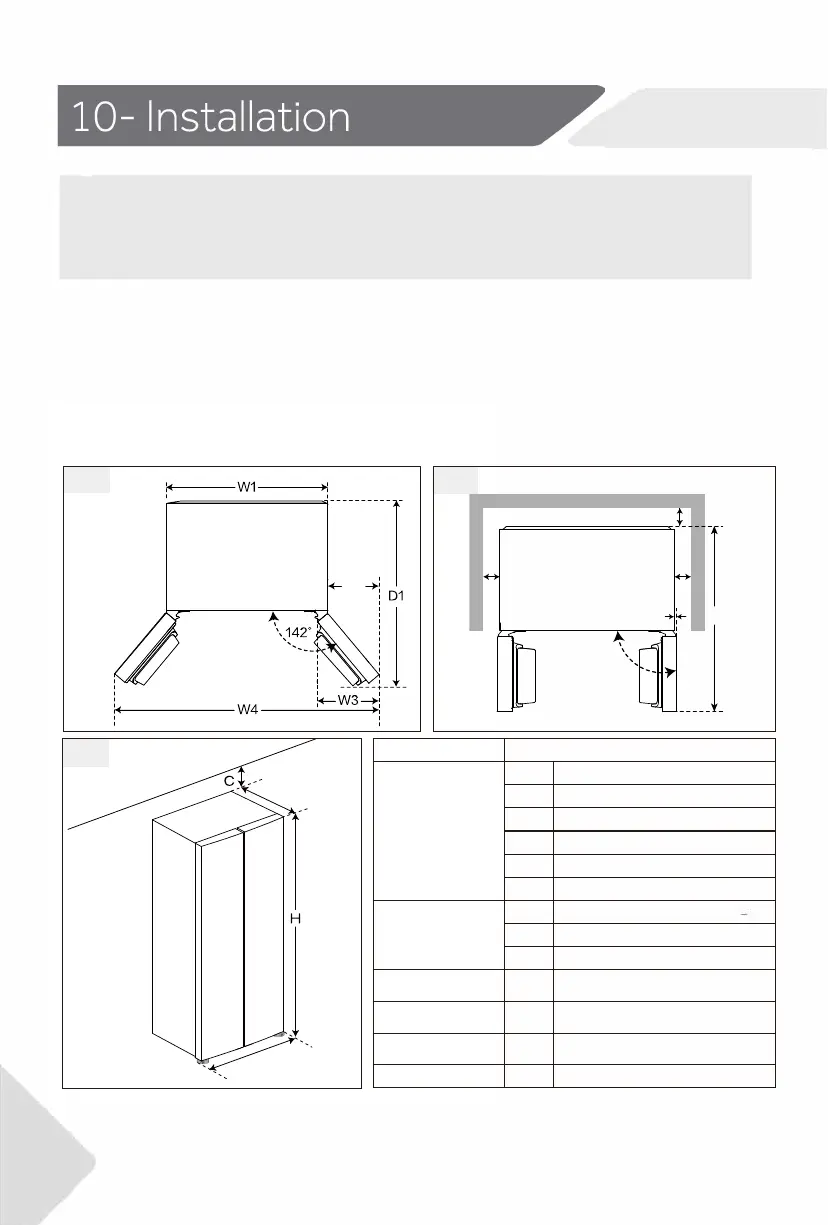 10- Installation

W1

D1

142°

W3

W4

C

H