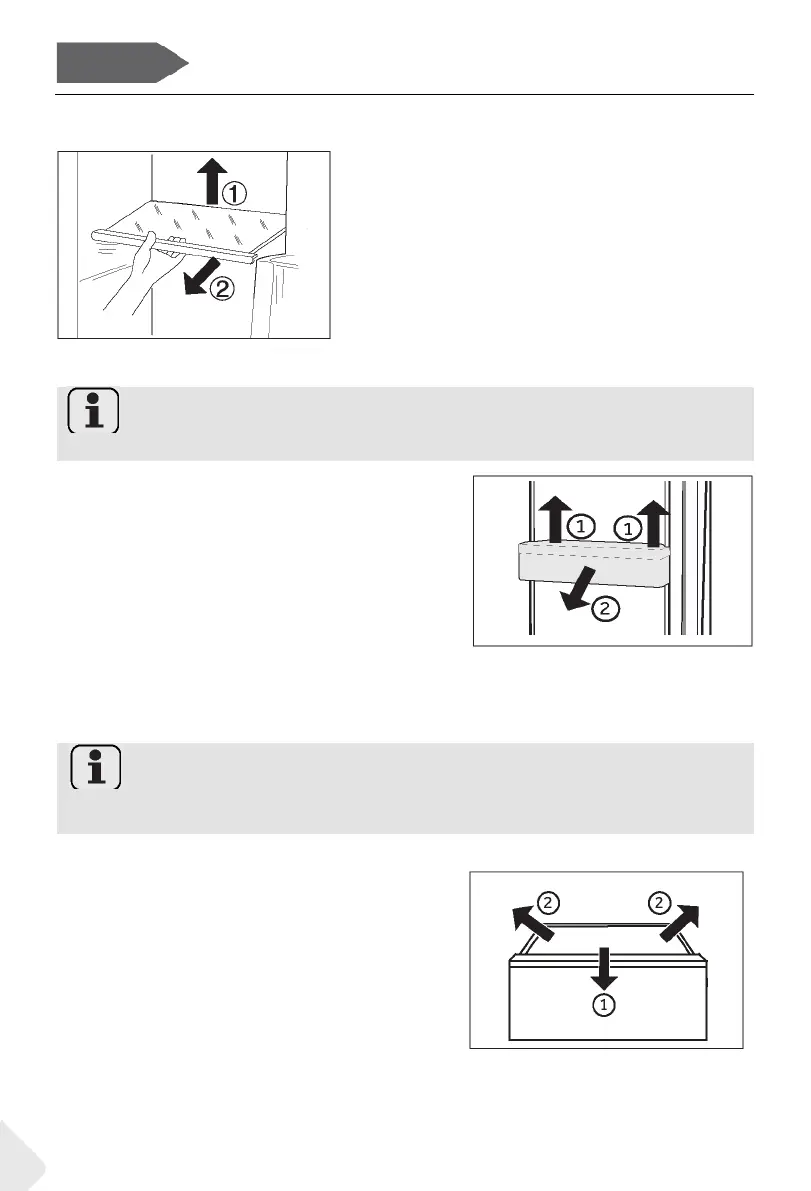 ①
②

①
①
②

②
②
①