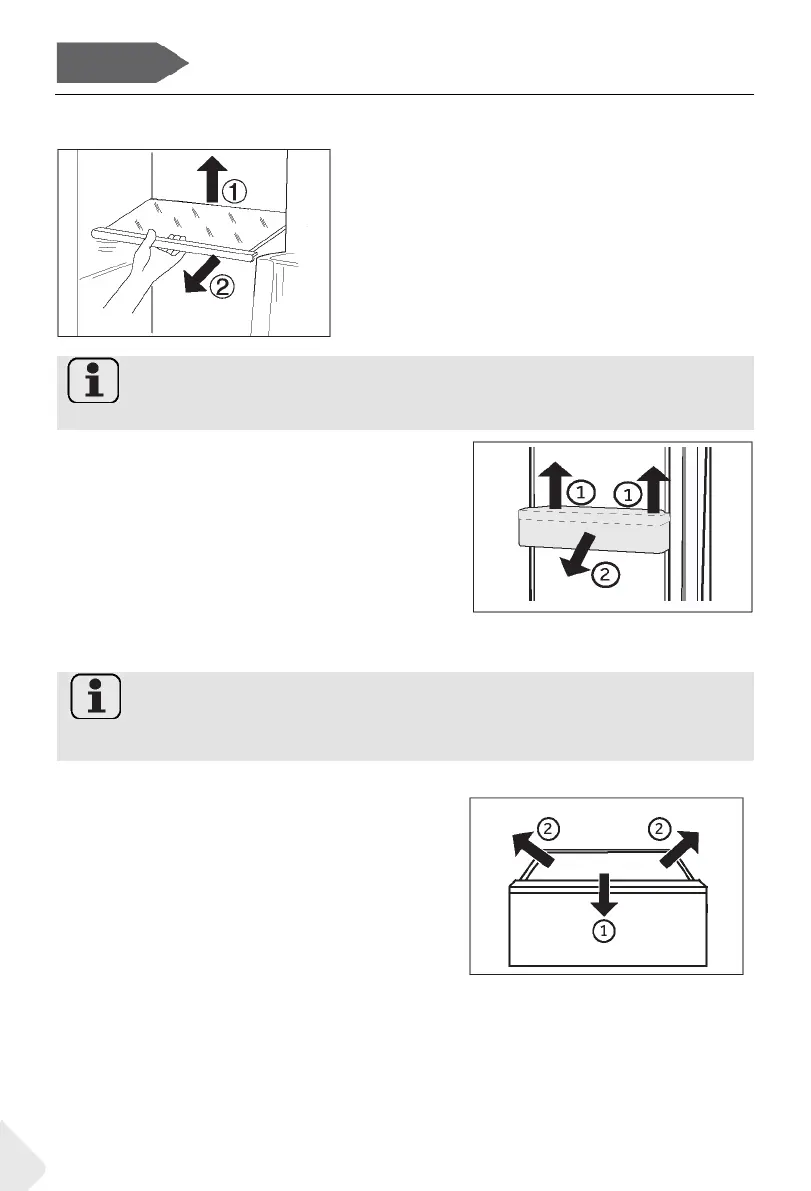 ①

②

① ①

②

② ②

①