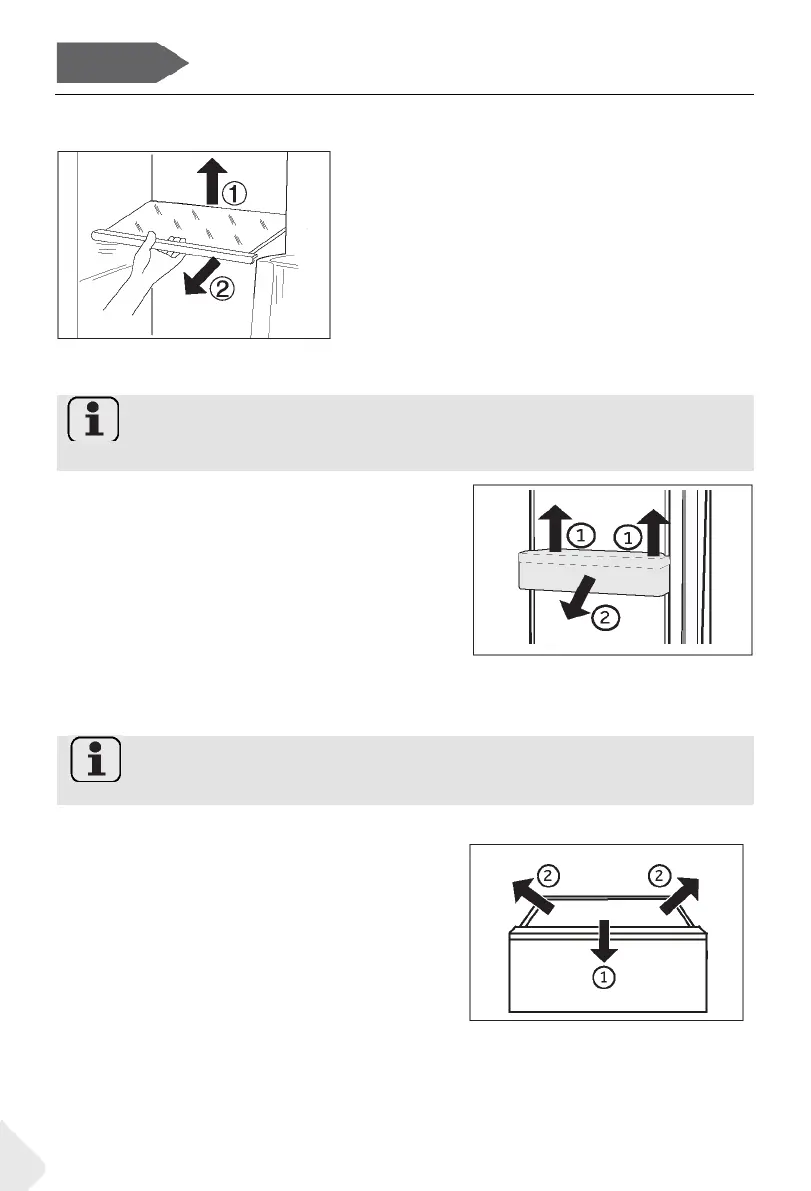 ①
②

①
①
②

②
②
①