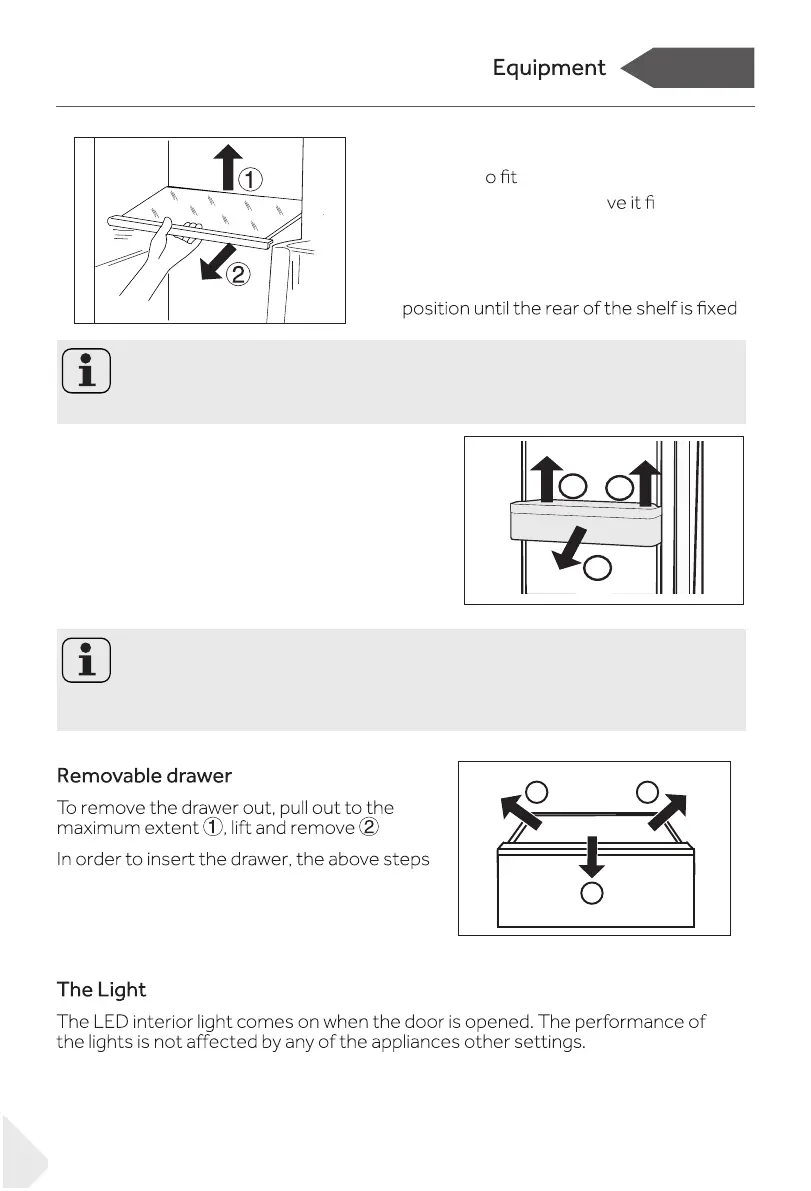 Equipment

①
②

o fit

ve it fi

position until the rear of the shelf is fixed

Removable drawer

To remove the drawer out, pull out to the maximum extent ①, lift and remove ②

In order to insert the drawer, the above steps

The Light

The LED interior light comes on when the door is opened. The performance of the lights is not affected by any of the appliances other settings.