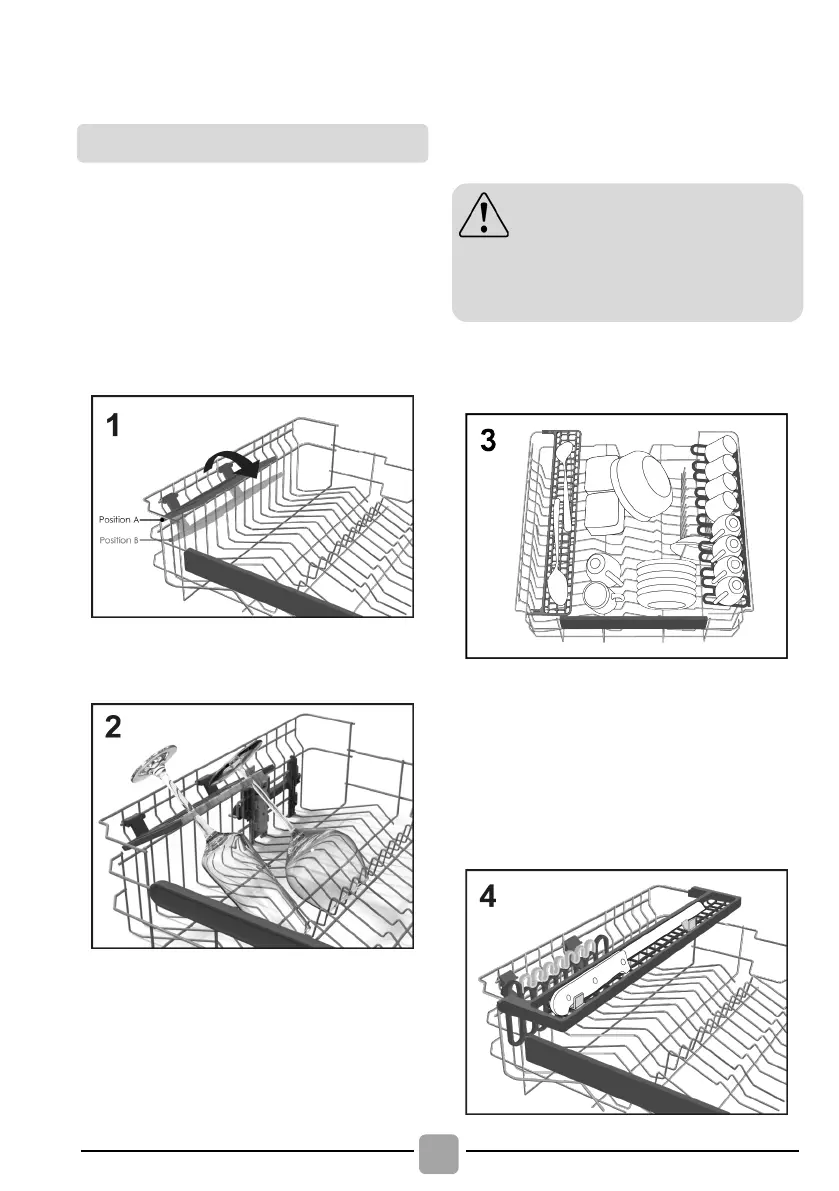 1

Position A
Position B

2

3

4