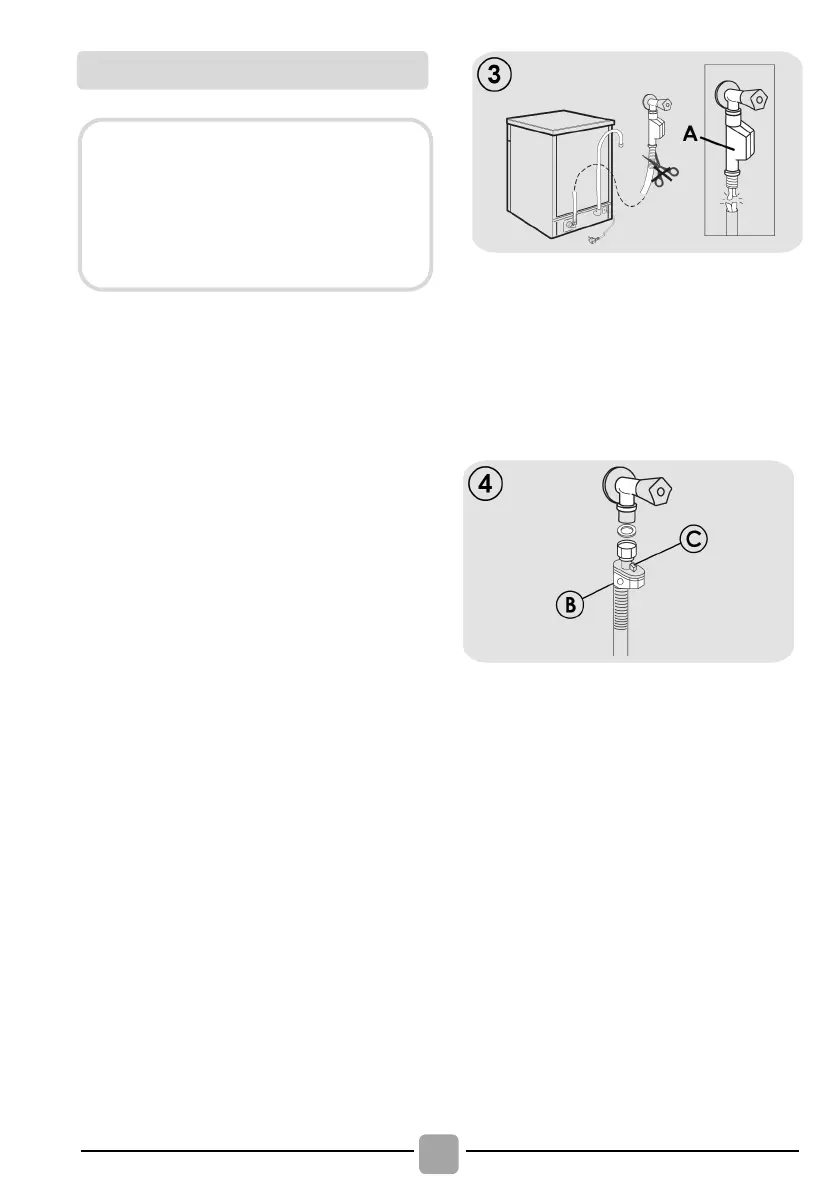 3

A

4

C

B