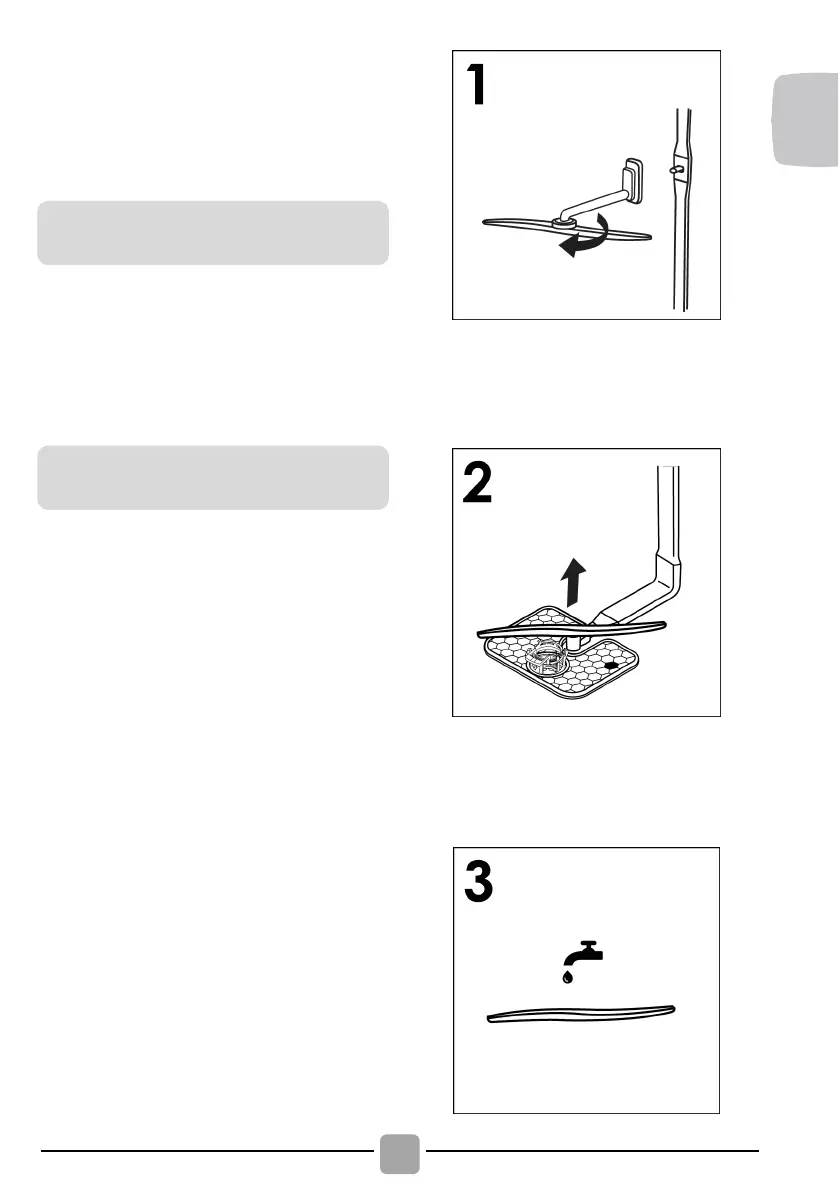 1

2

3