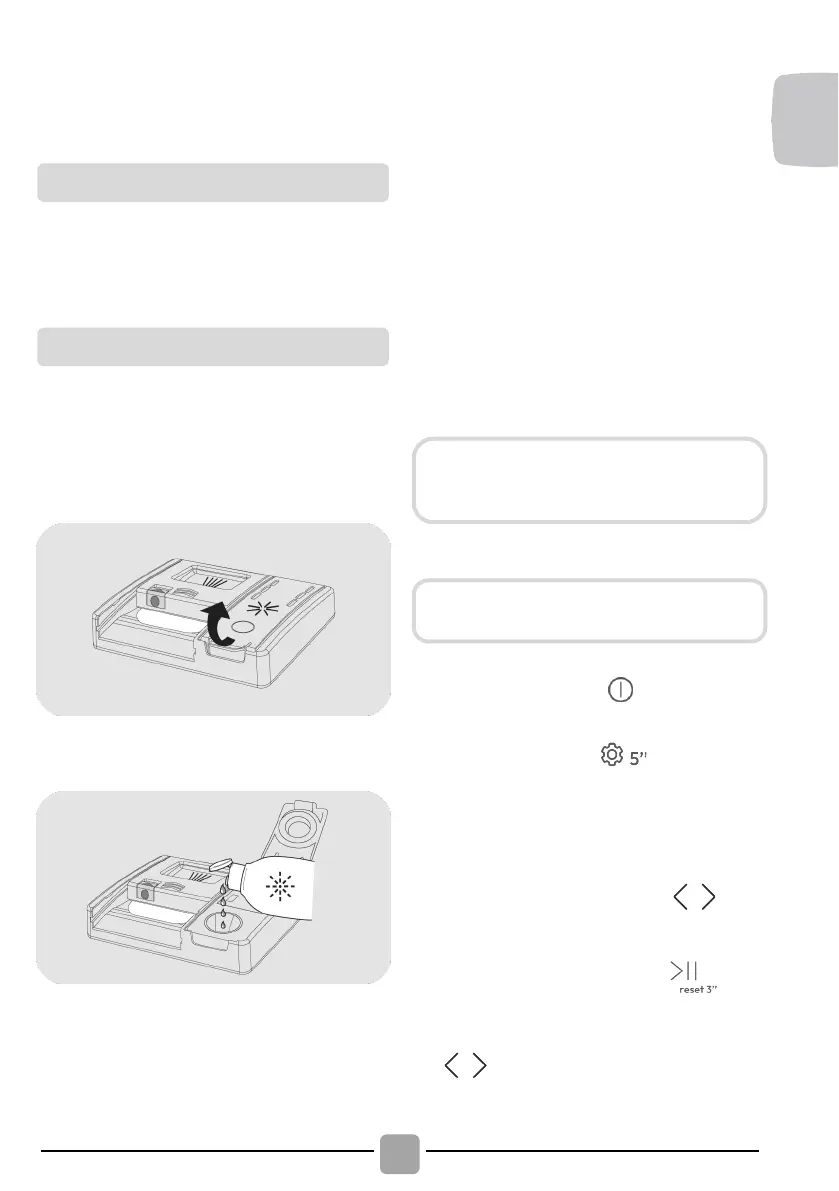 5"

reset 3"