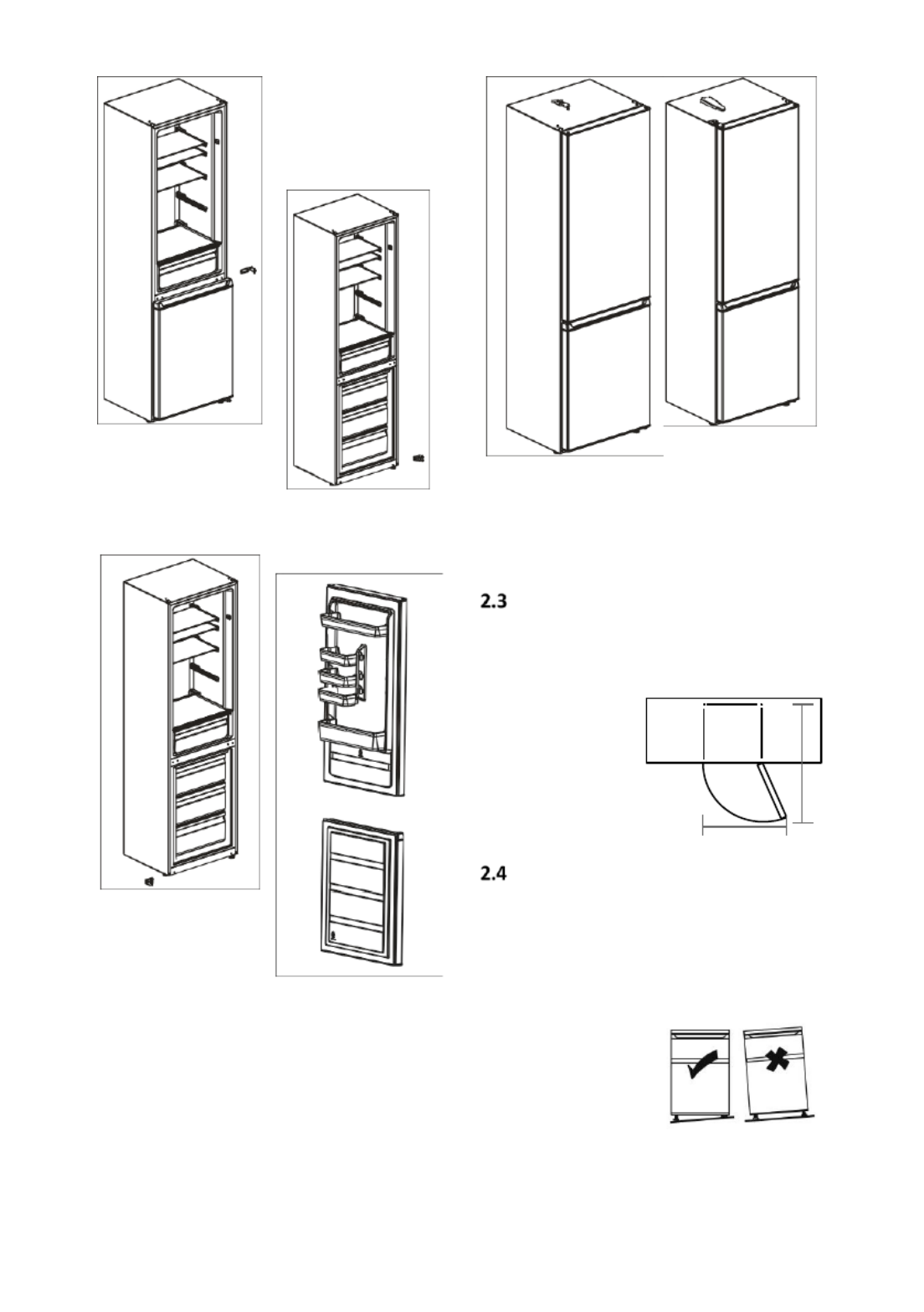 2.3

2.4