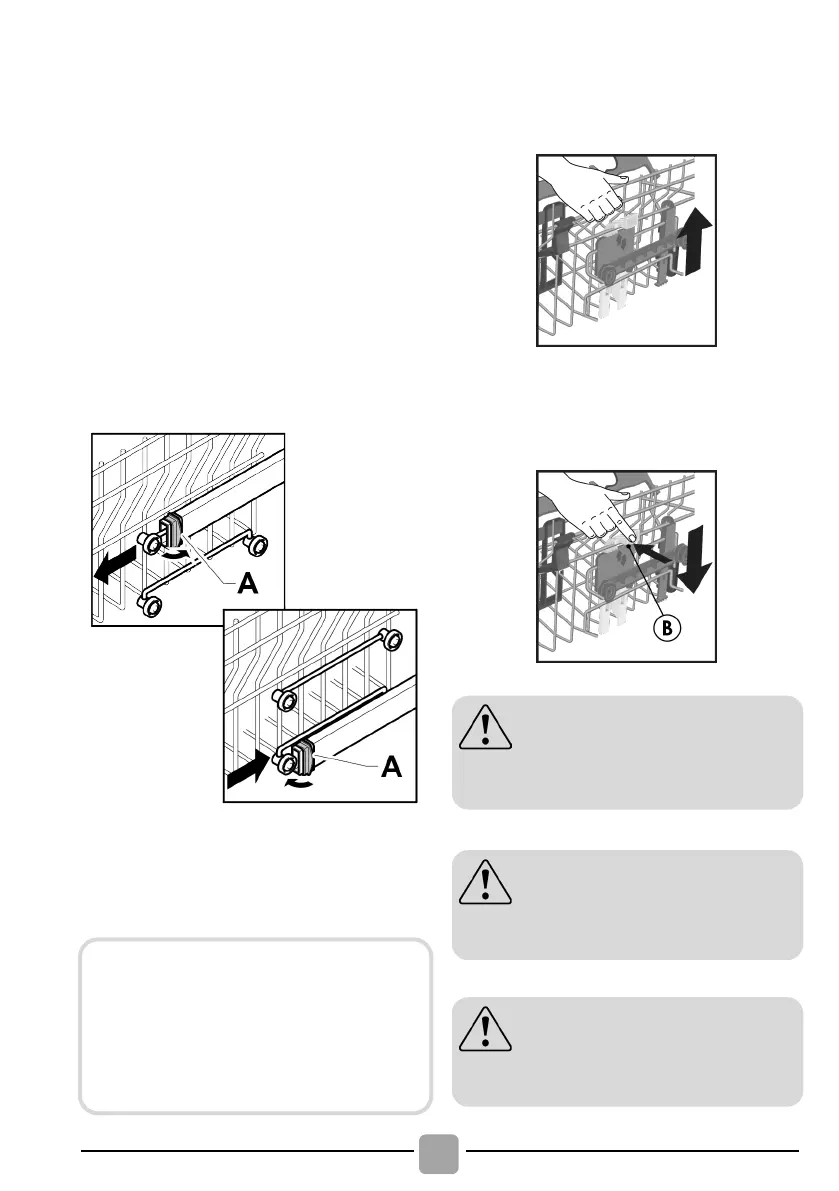 A

A

B