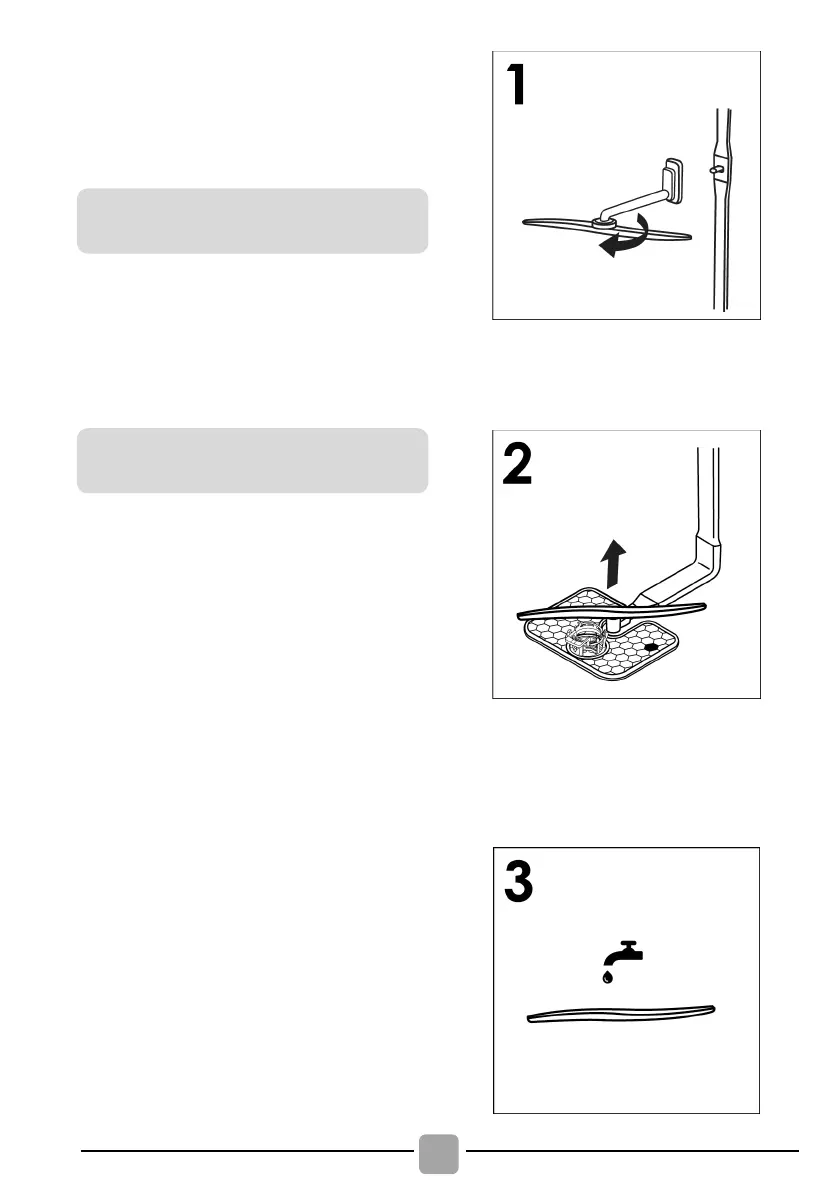 1

2

3