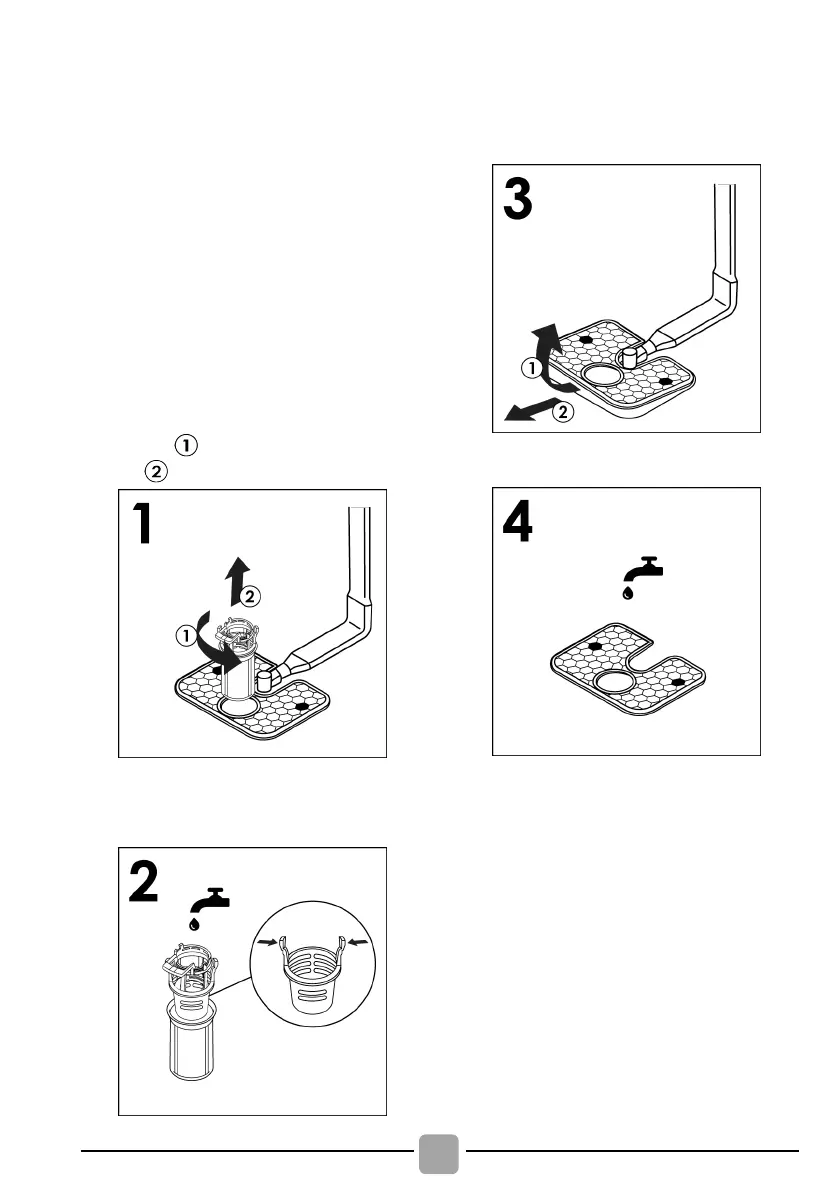 3

①

②

①
②

1

②

①

4

2