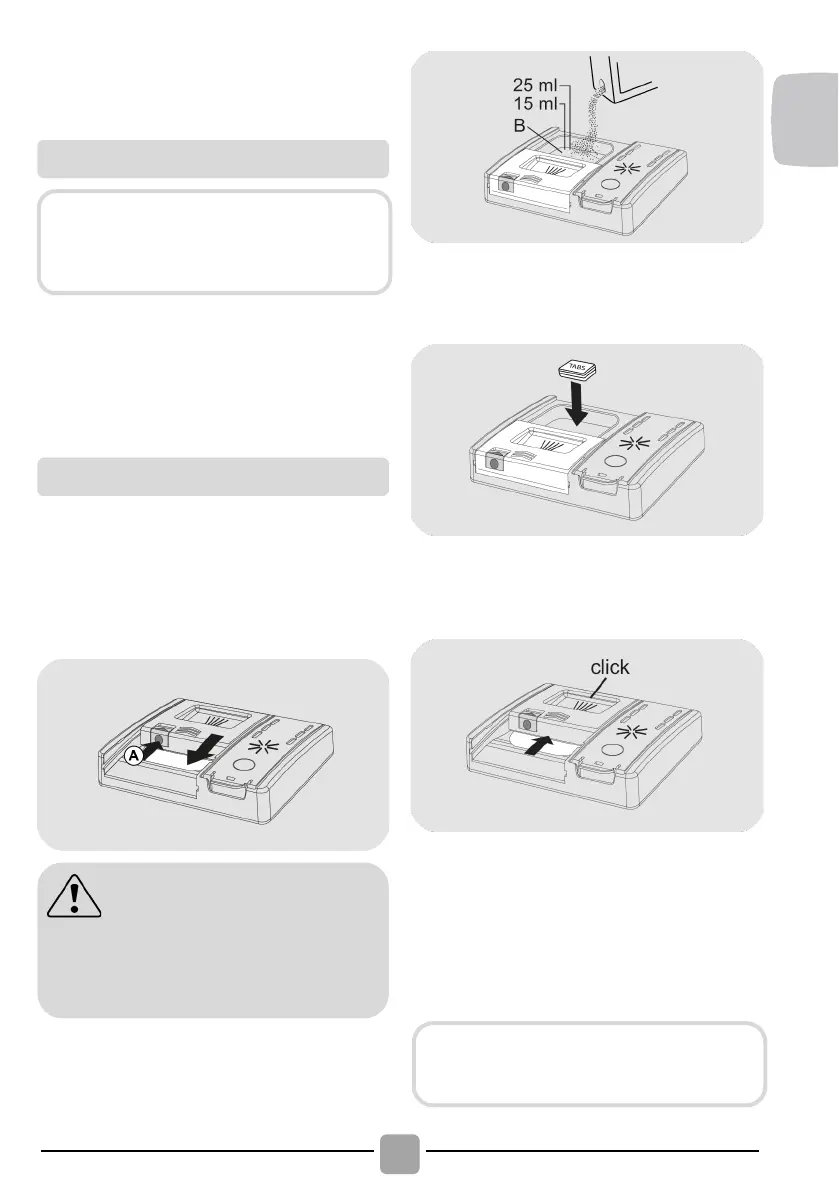 25 ml
15 ml
B

TABS

click

A