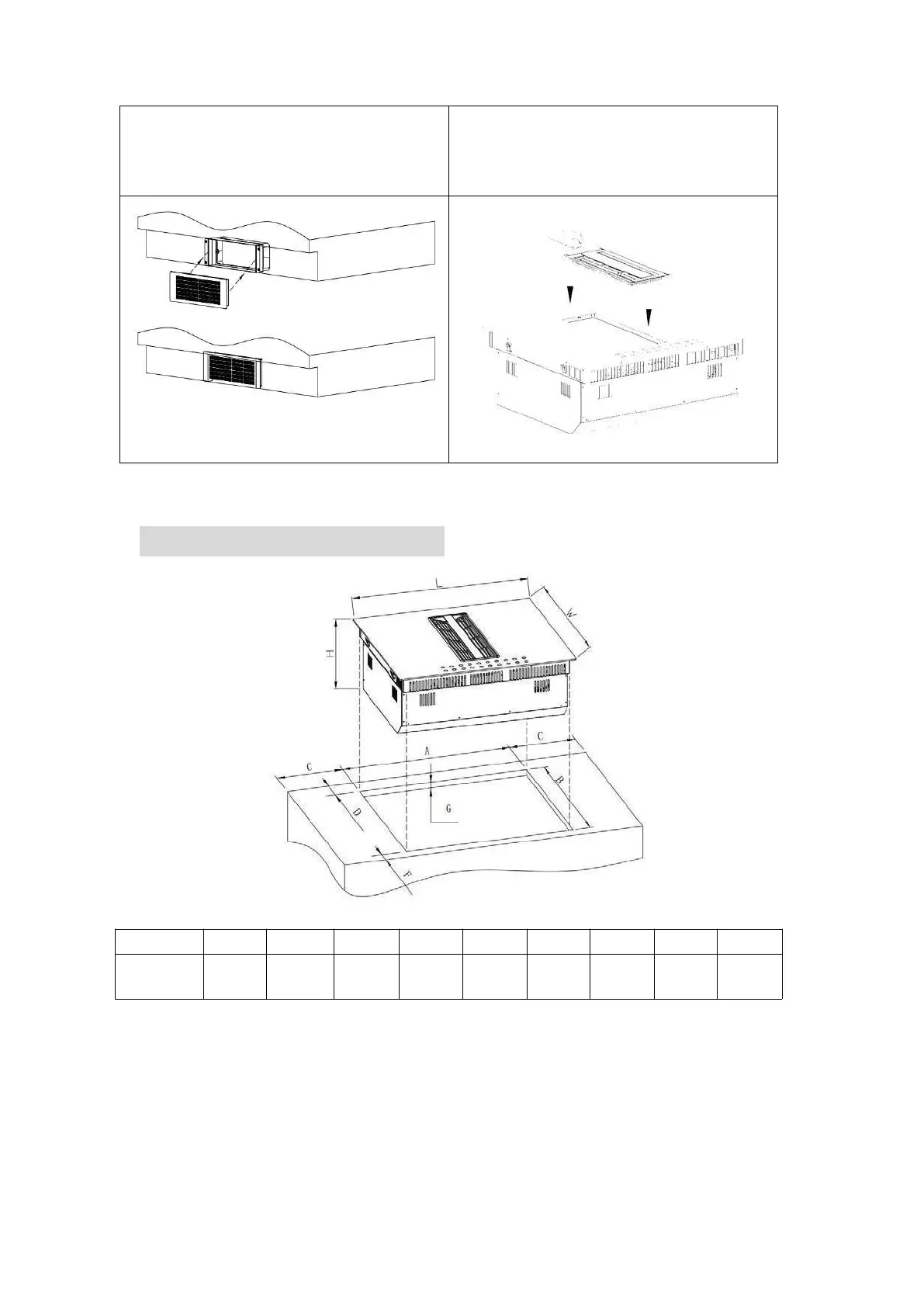 L

W

H

C

A

C

B

D

G

F