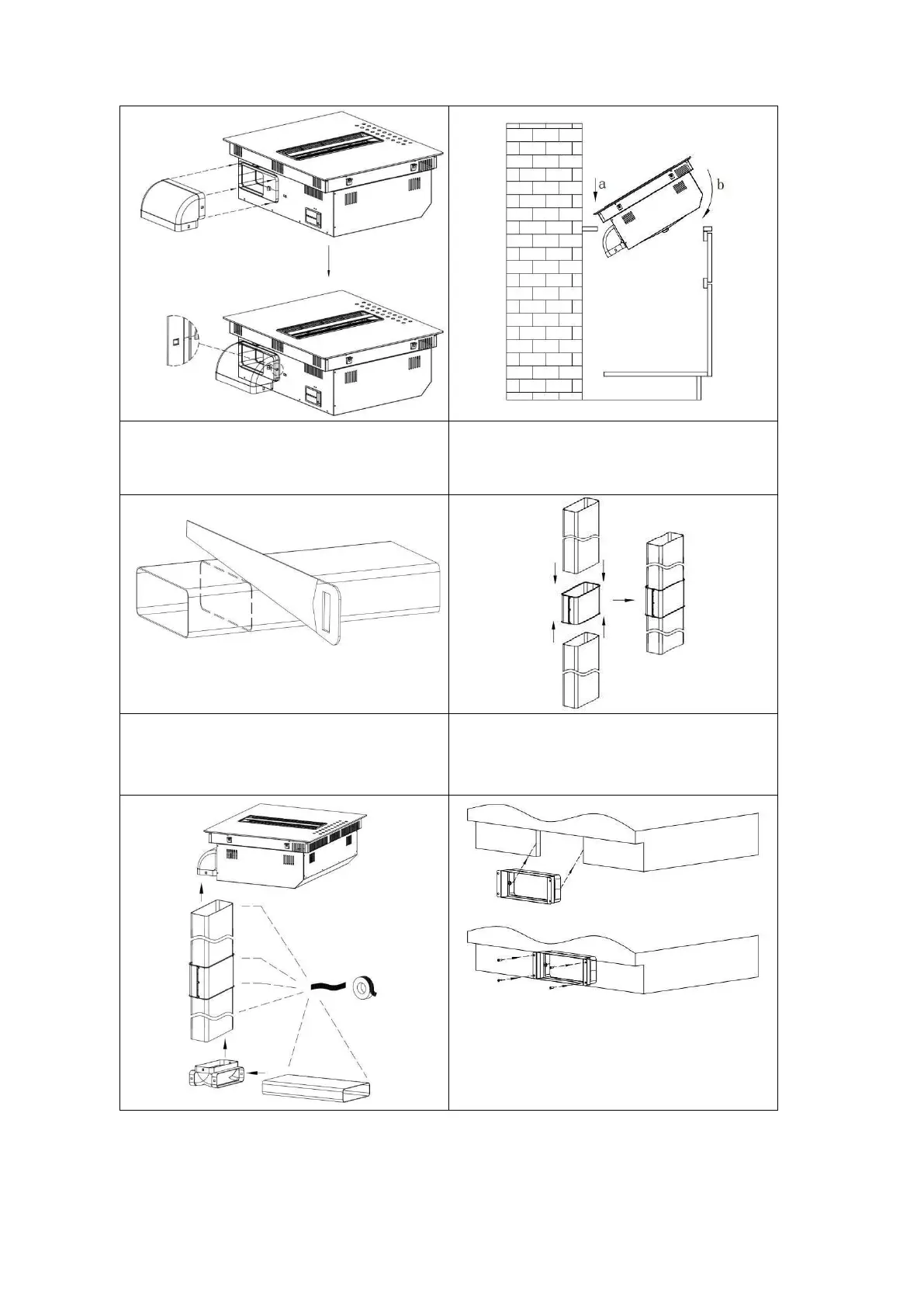 a

b