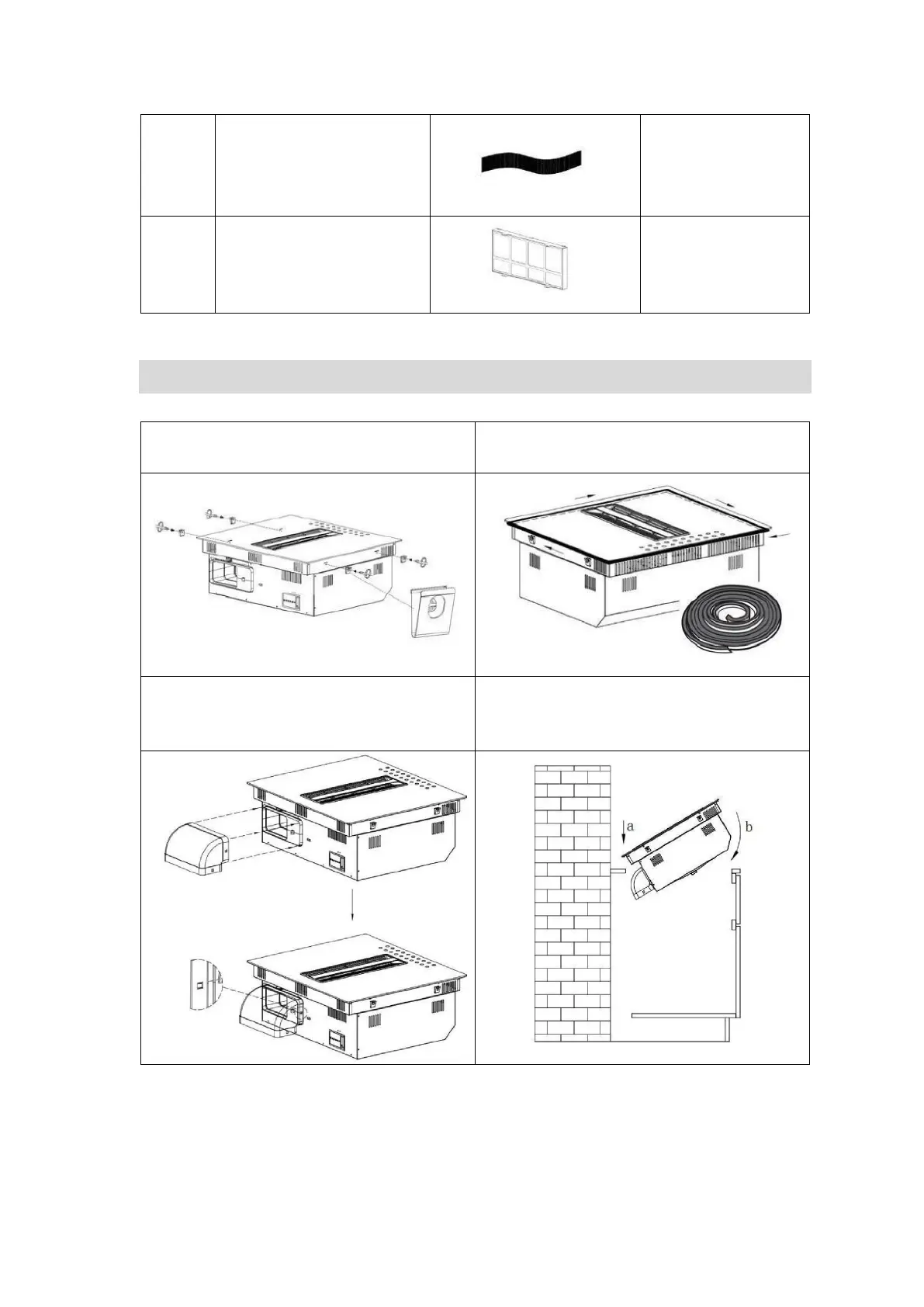 a

b