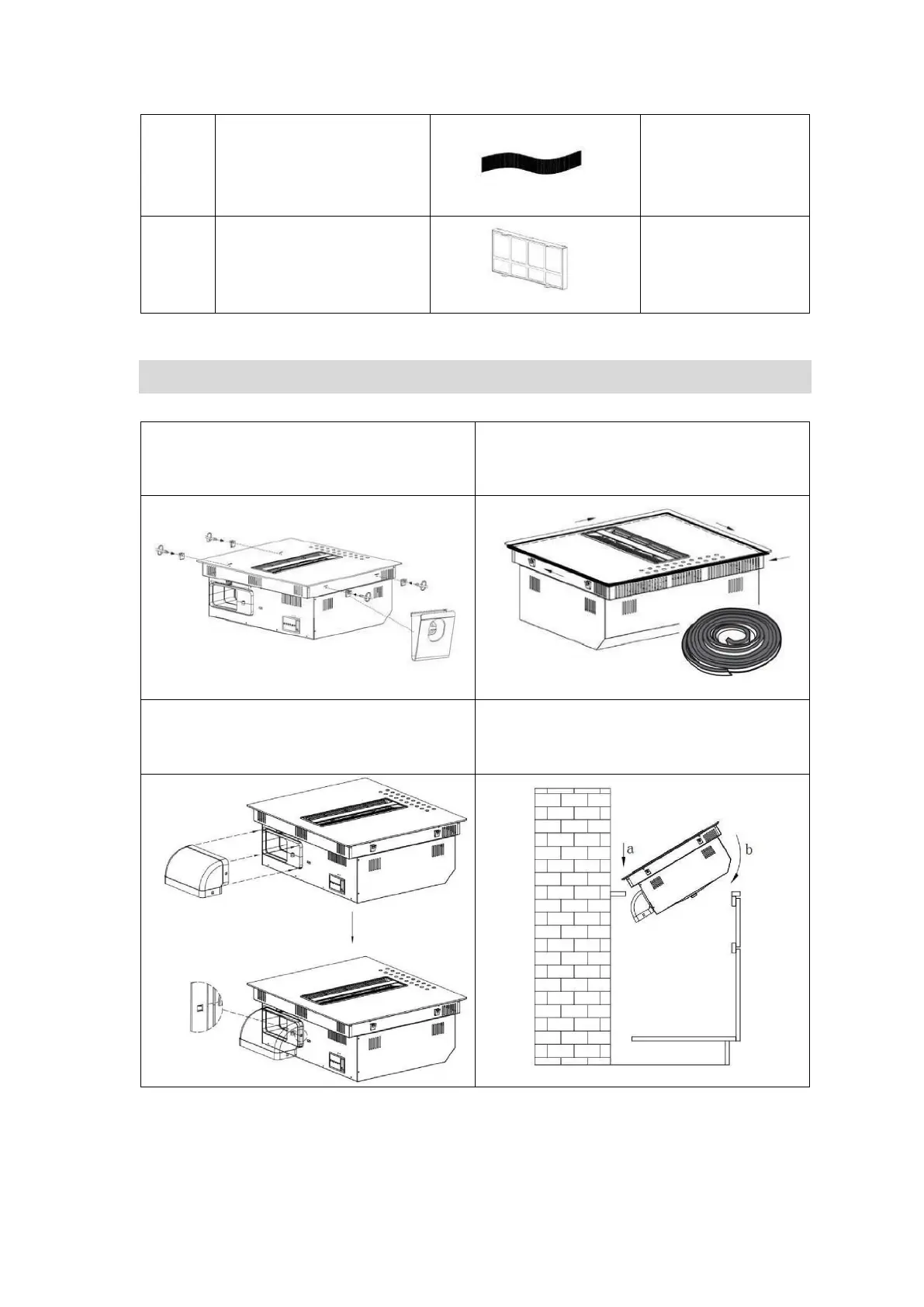 a

b