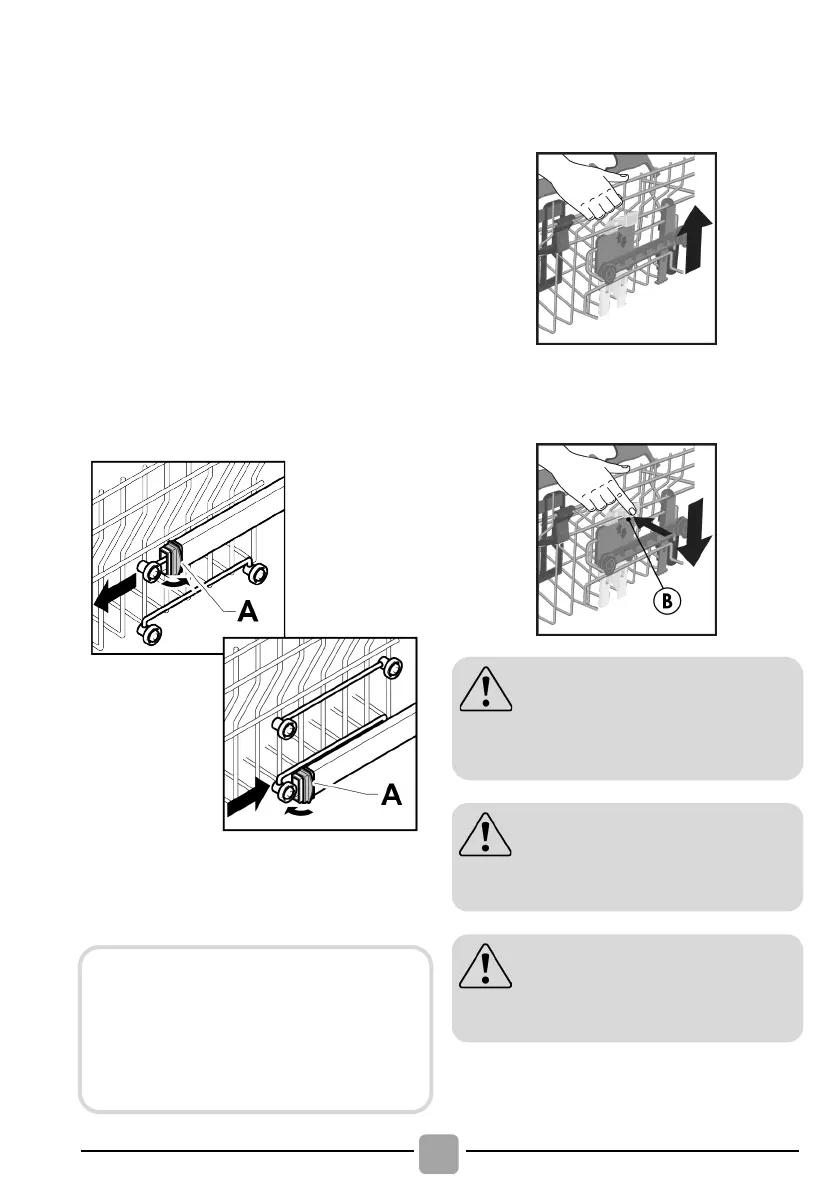 A

A

B