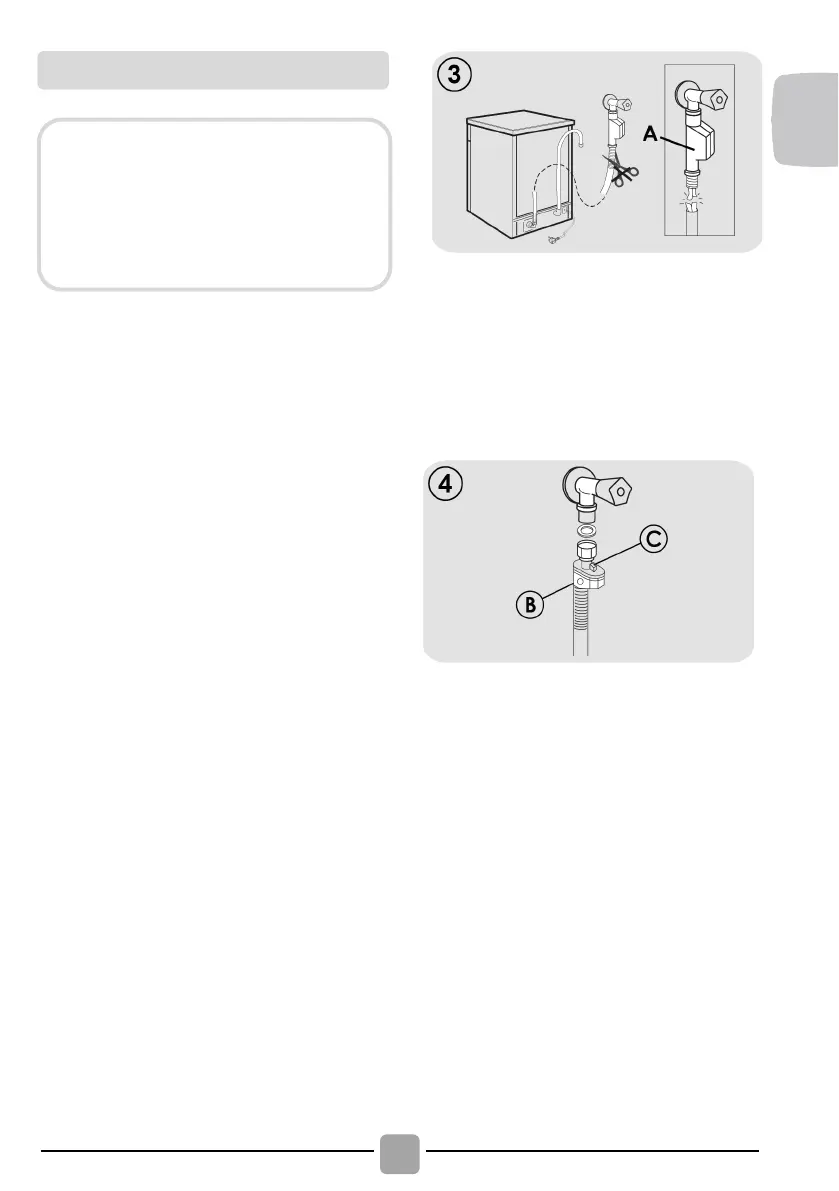 3

A

4

C

B