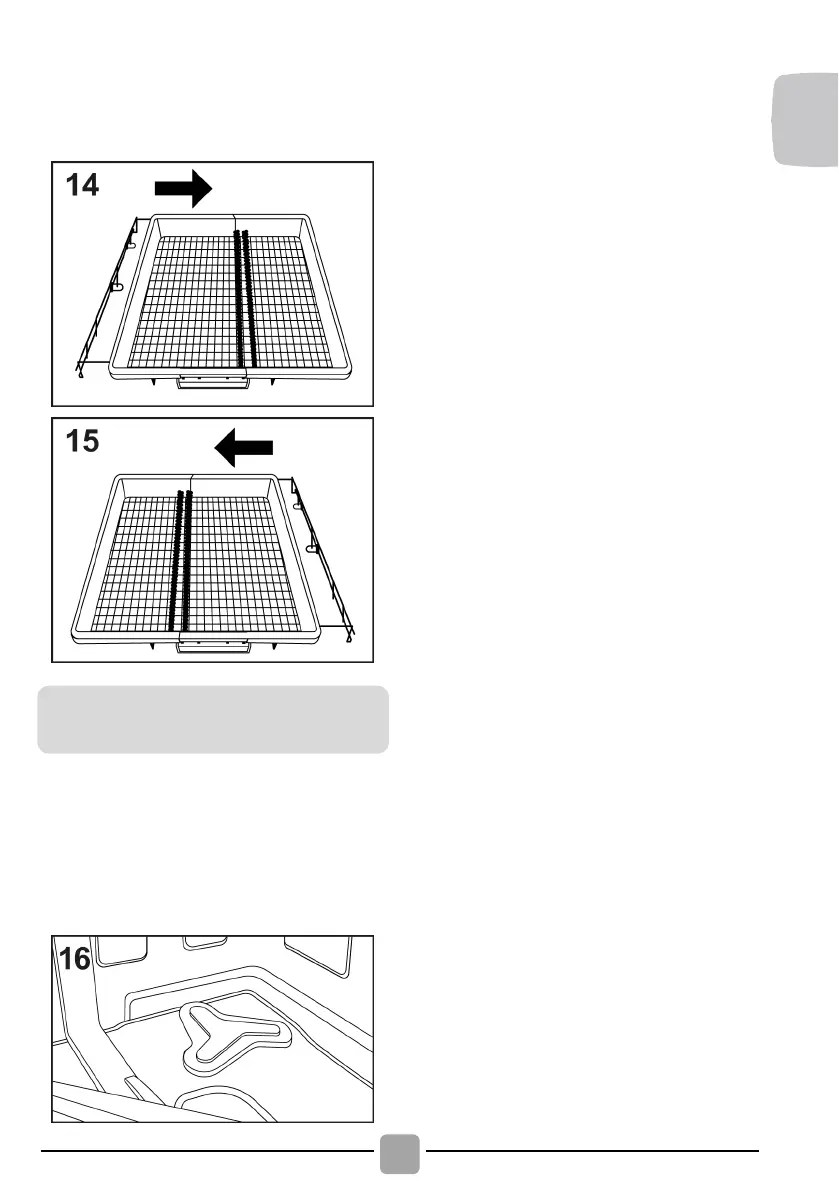 14

15

16