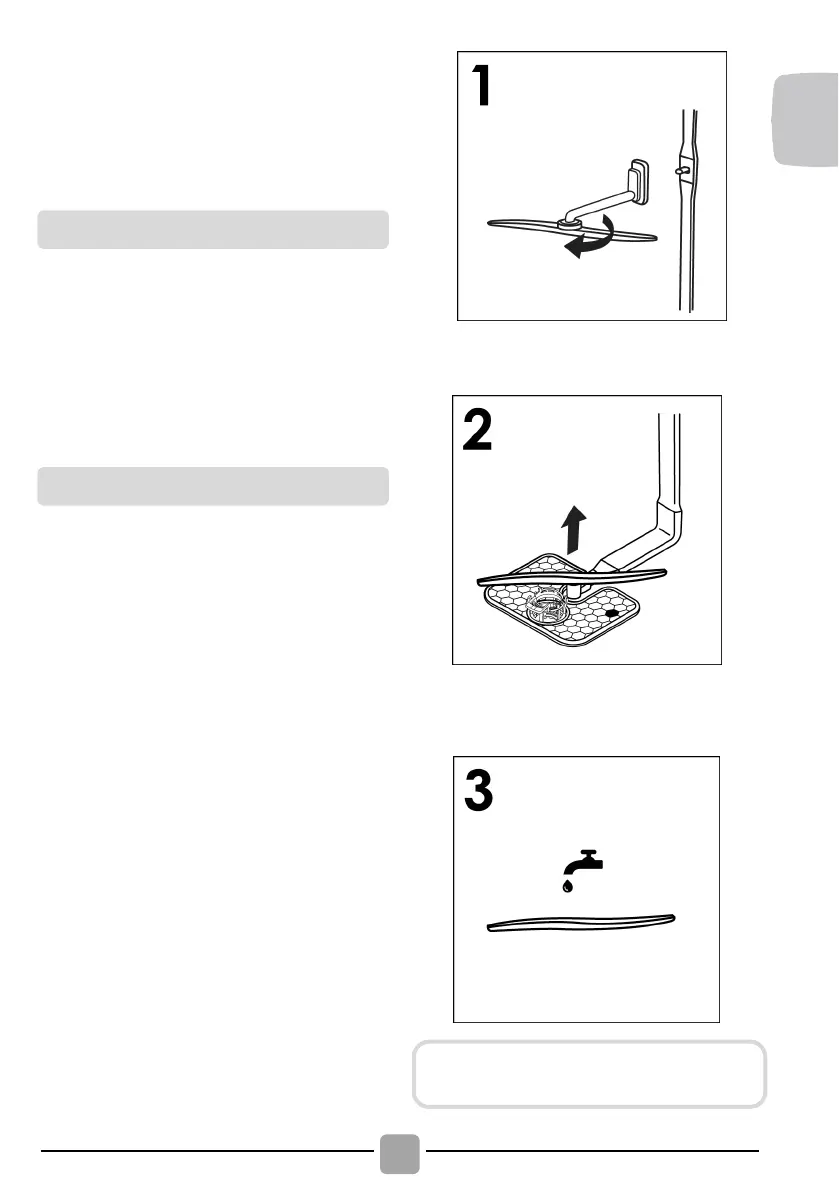 1

2

3