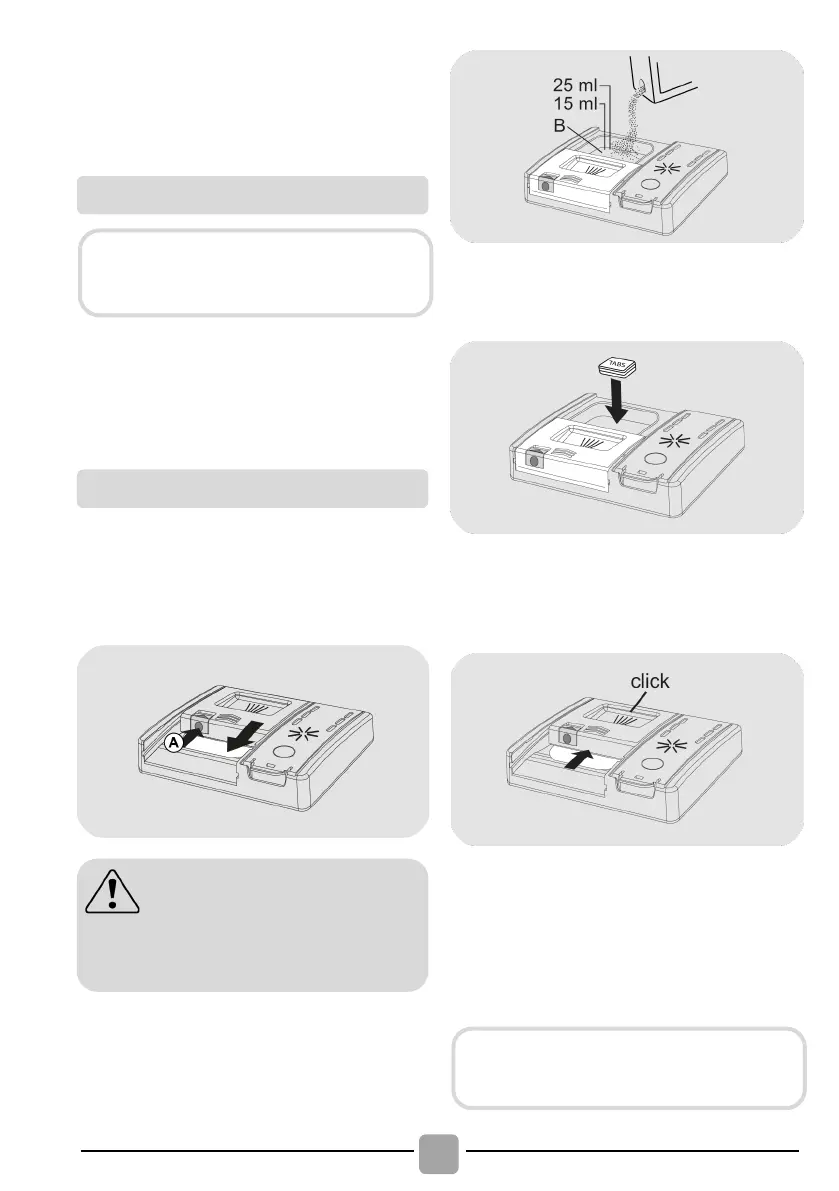 25 ml
15 ml
B

TABS

A

click