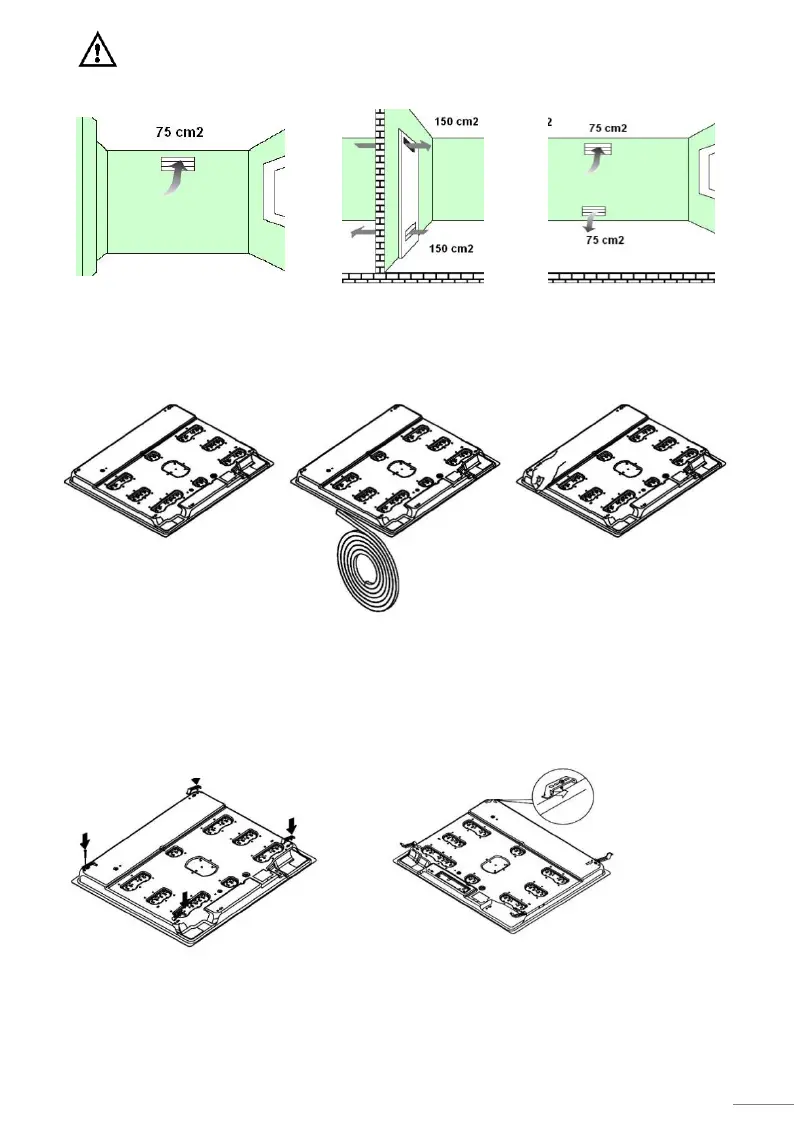 75 cm2

150 cm2

150 cm2

2

75 cm2

75 cm2