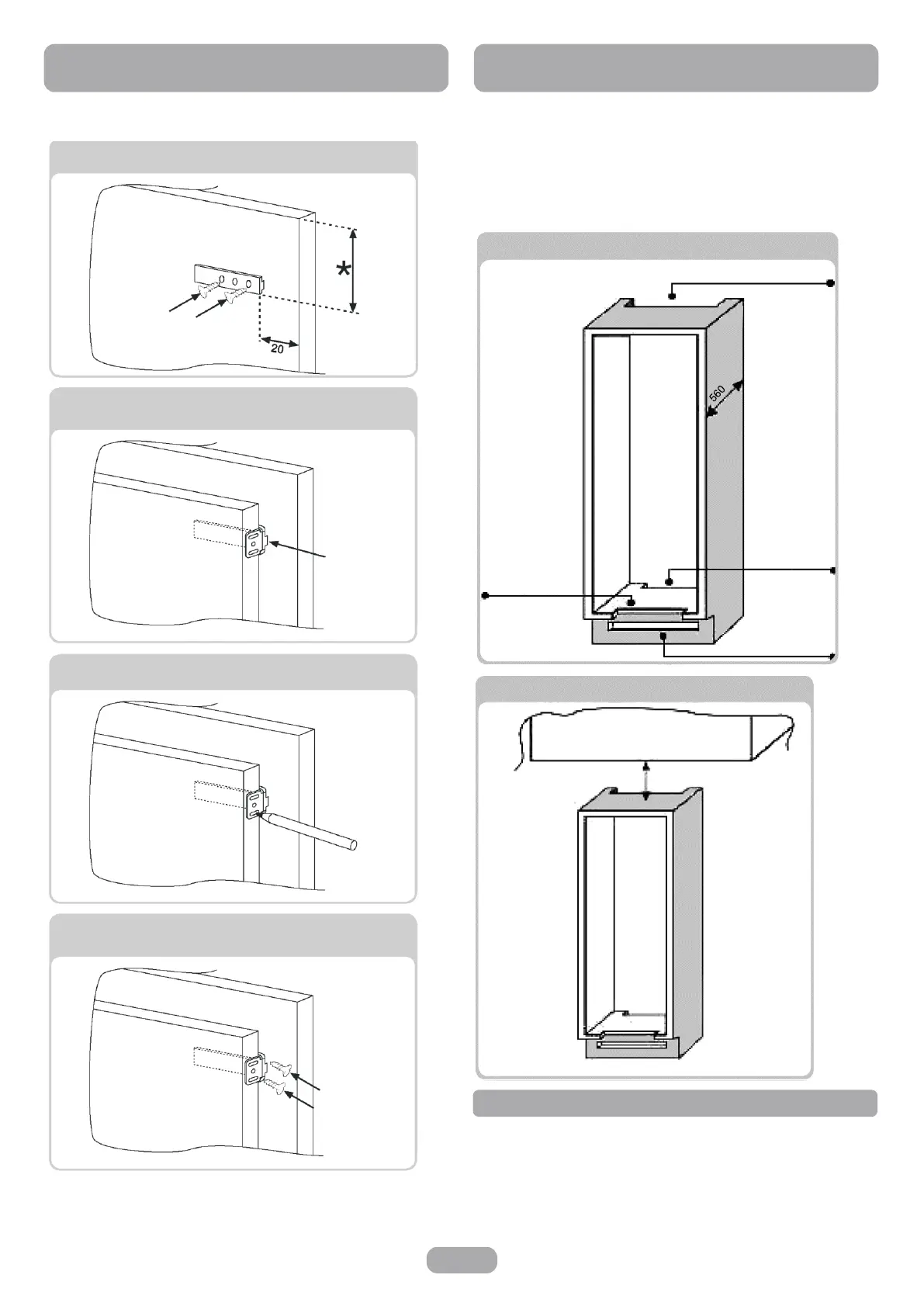 *

20

560