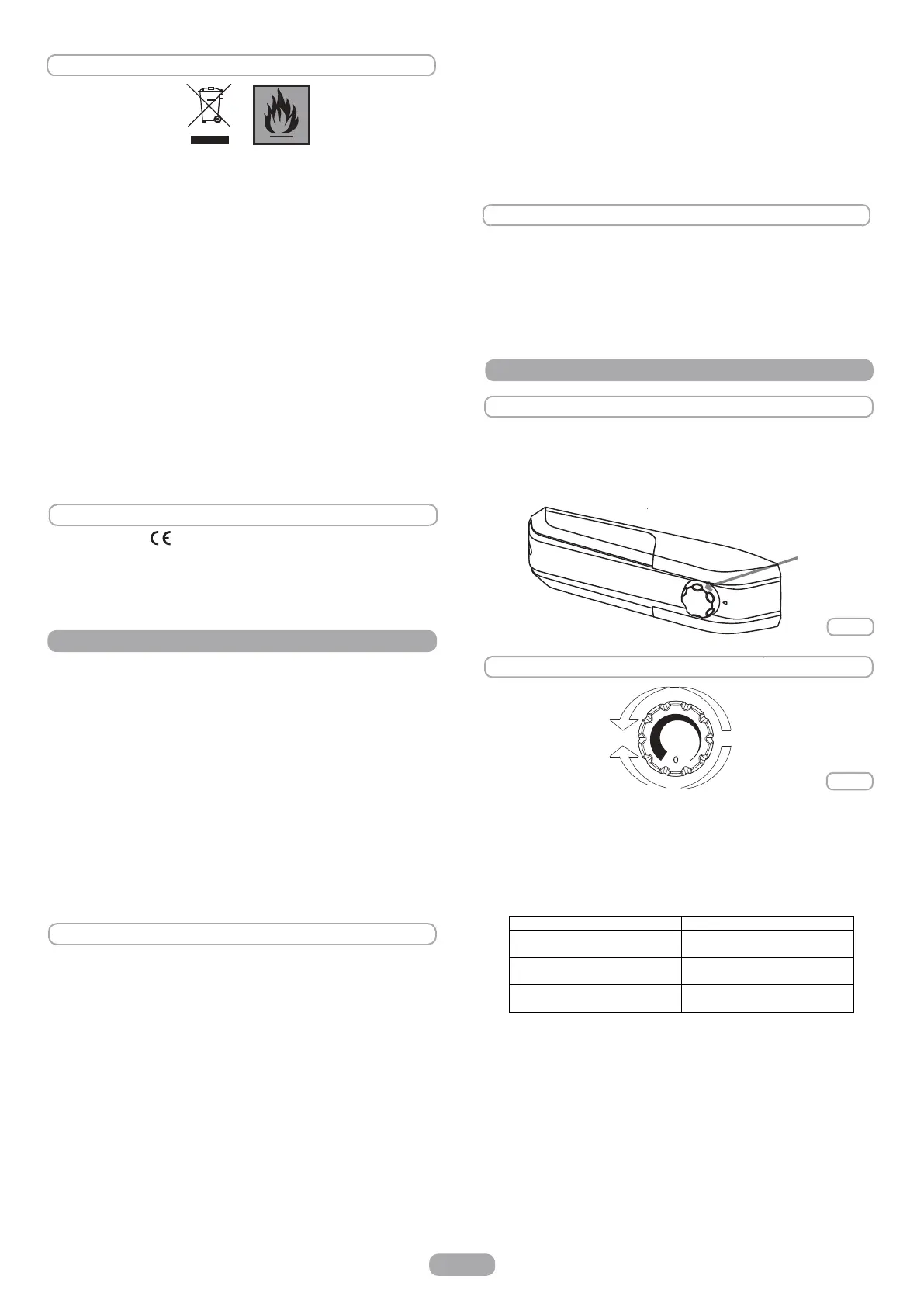 0