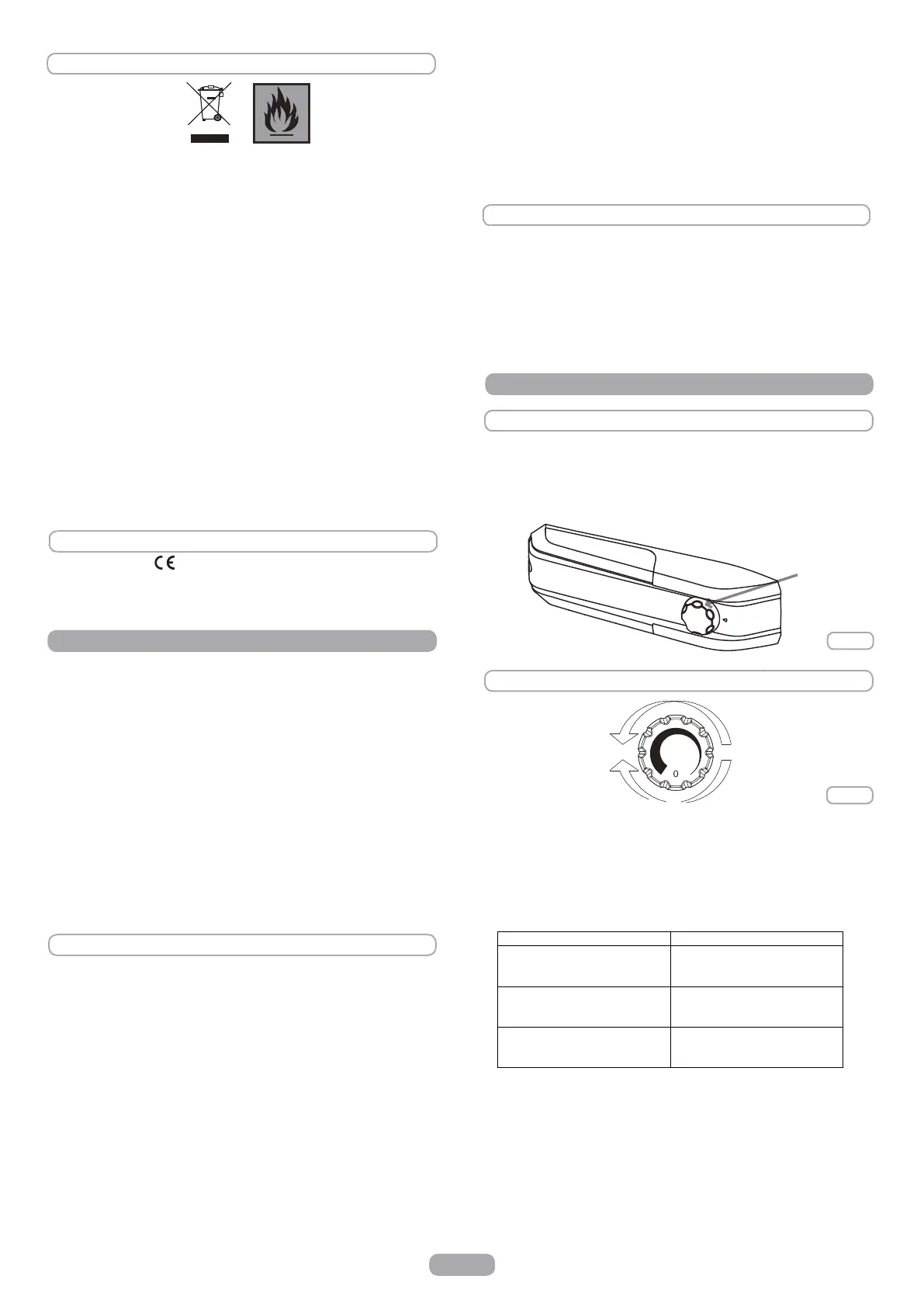 0