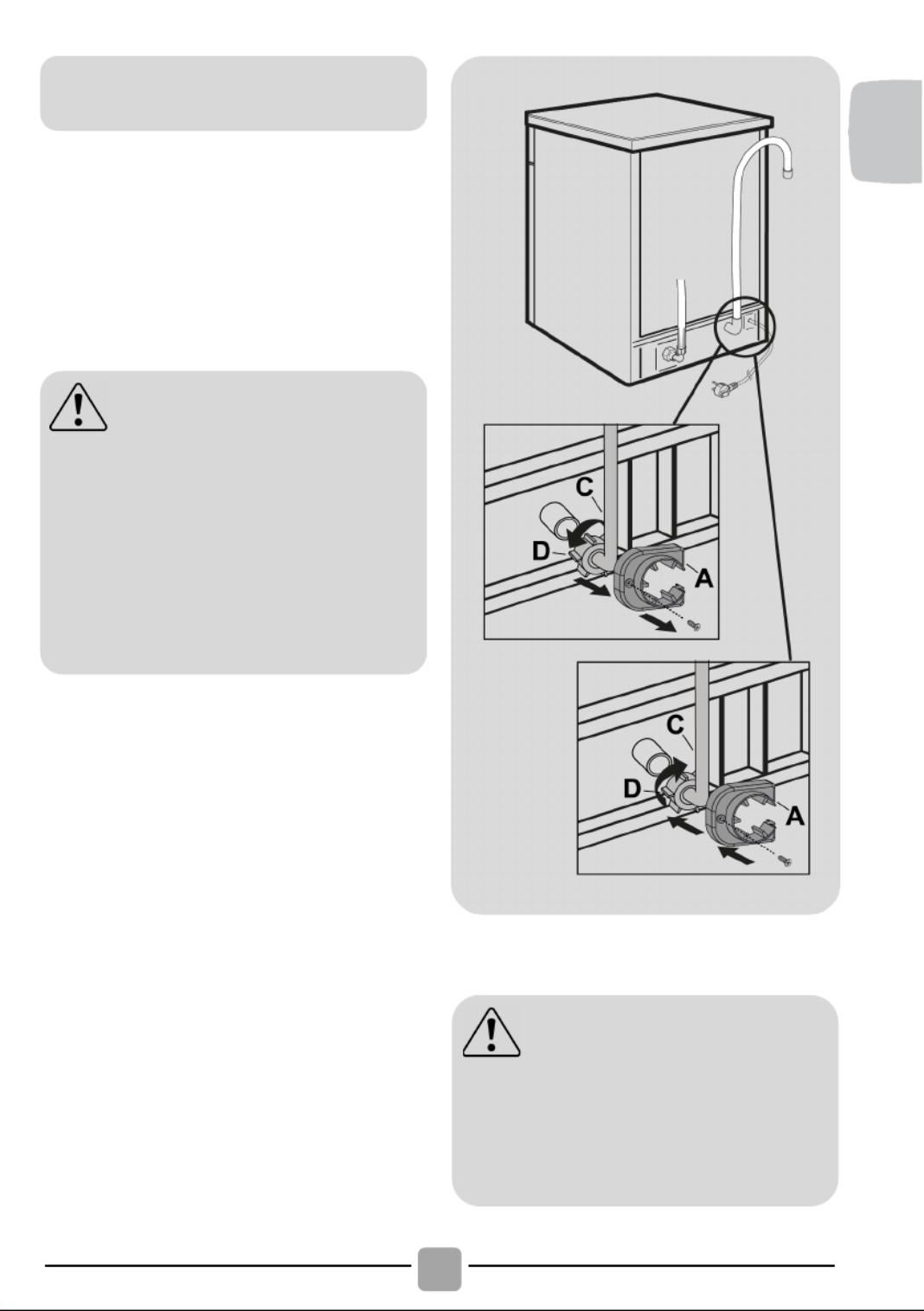 C

D

A

C

D

A