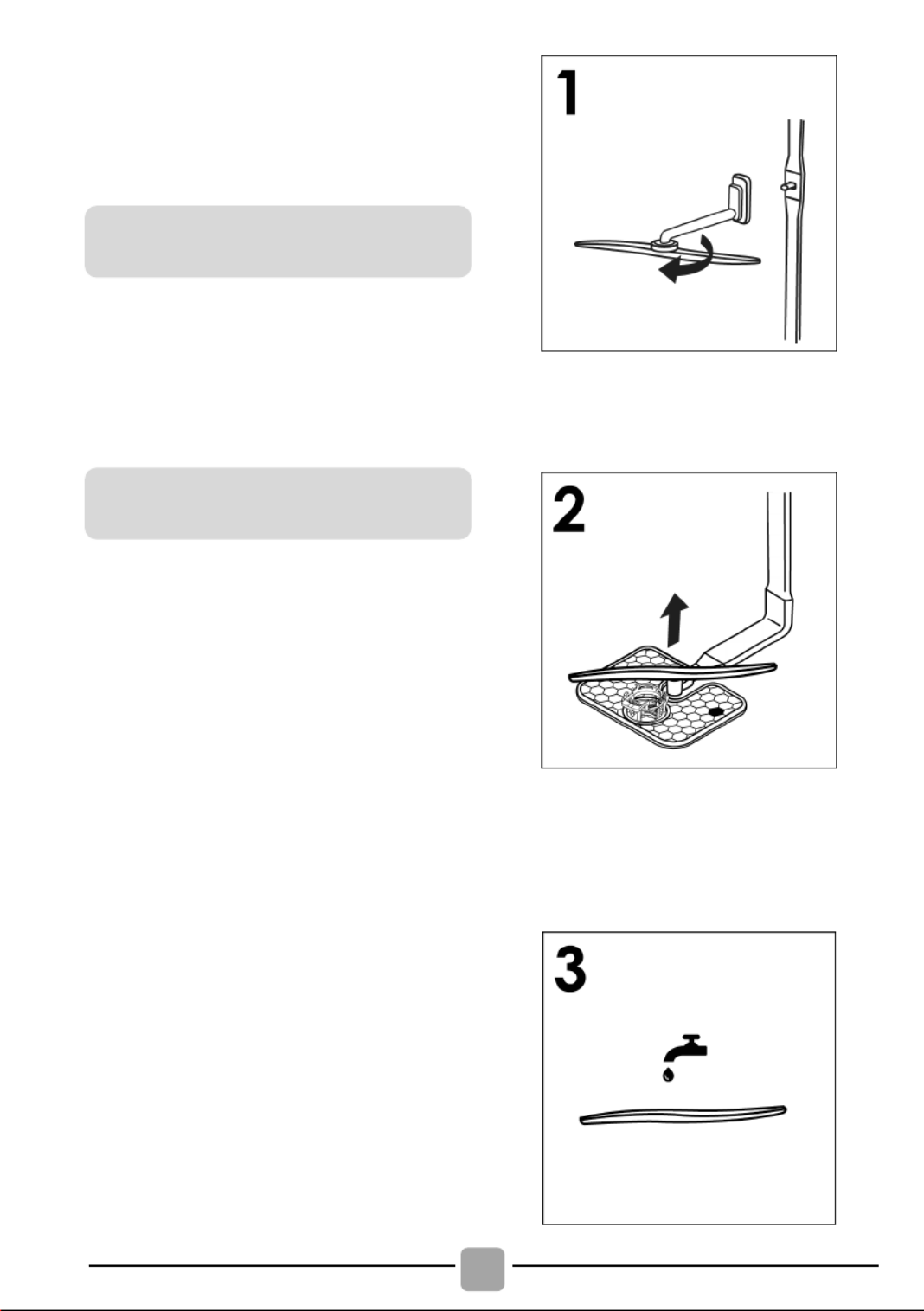 1

2

3