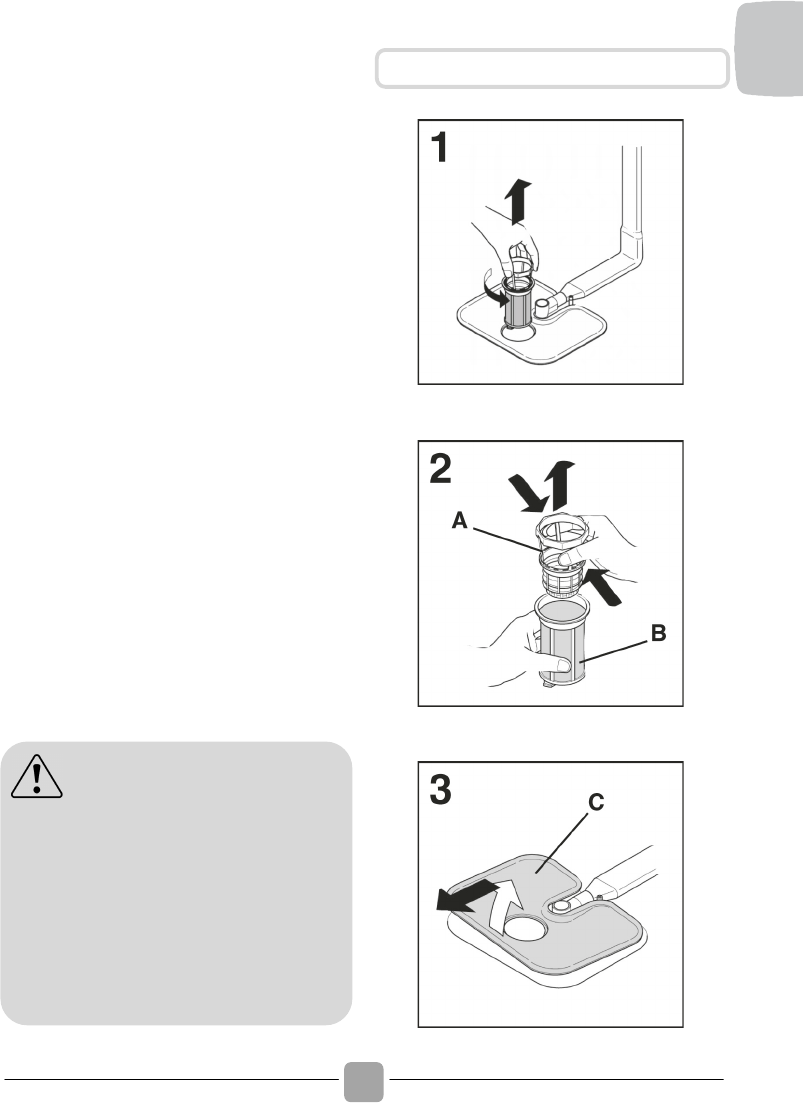 1

2

A

B

3

C