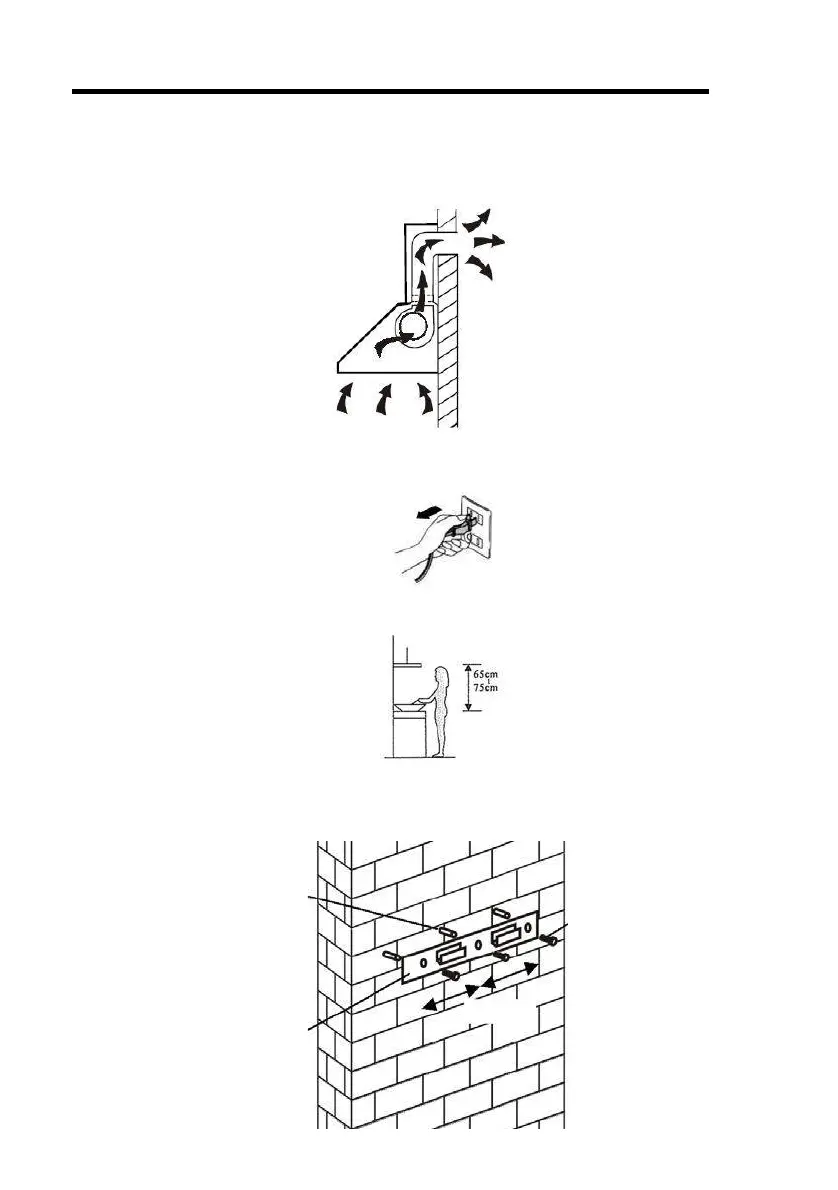 65cm
75cm