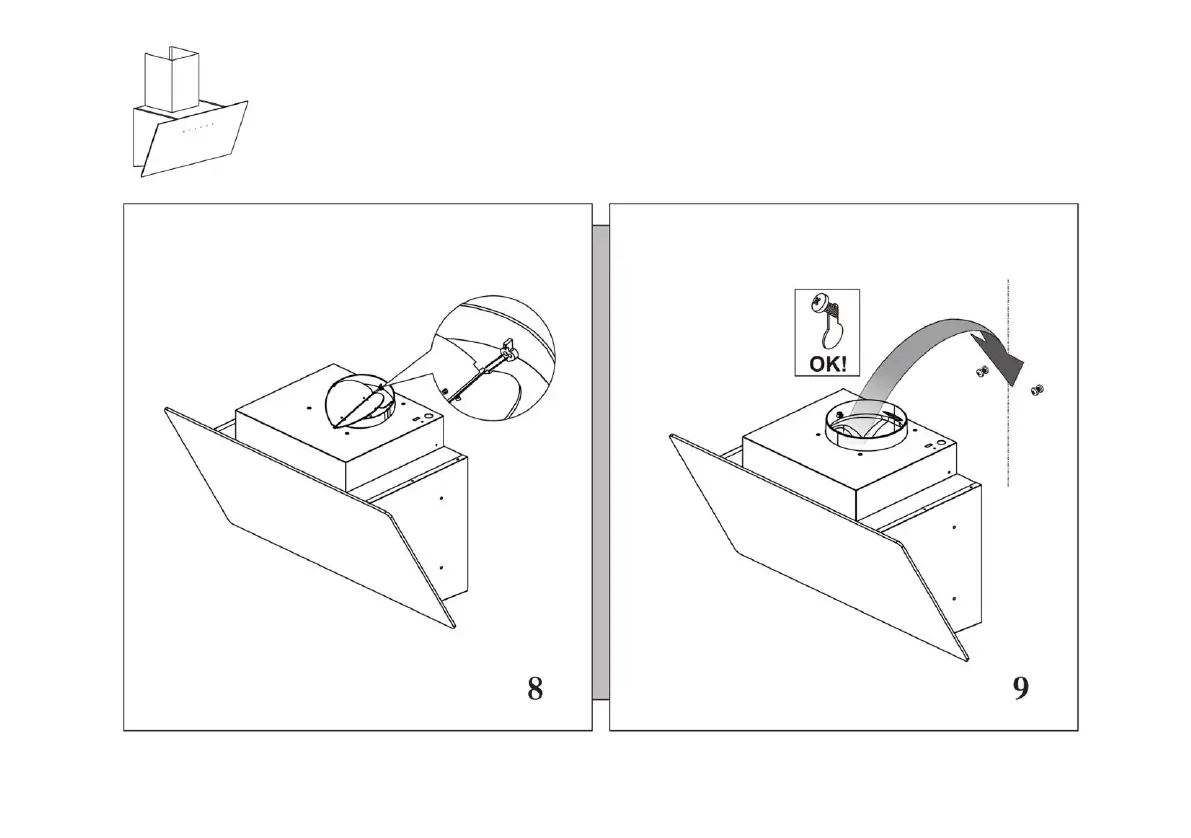 8

OK!

9